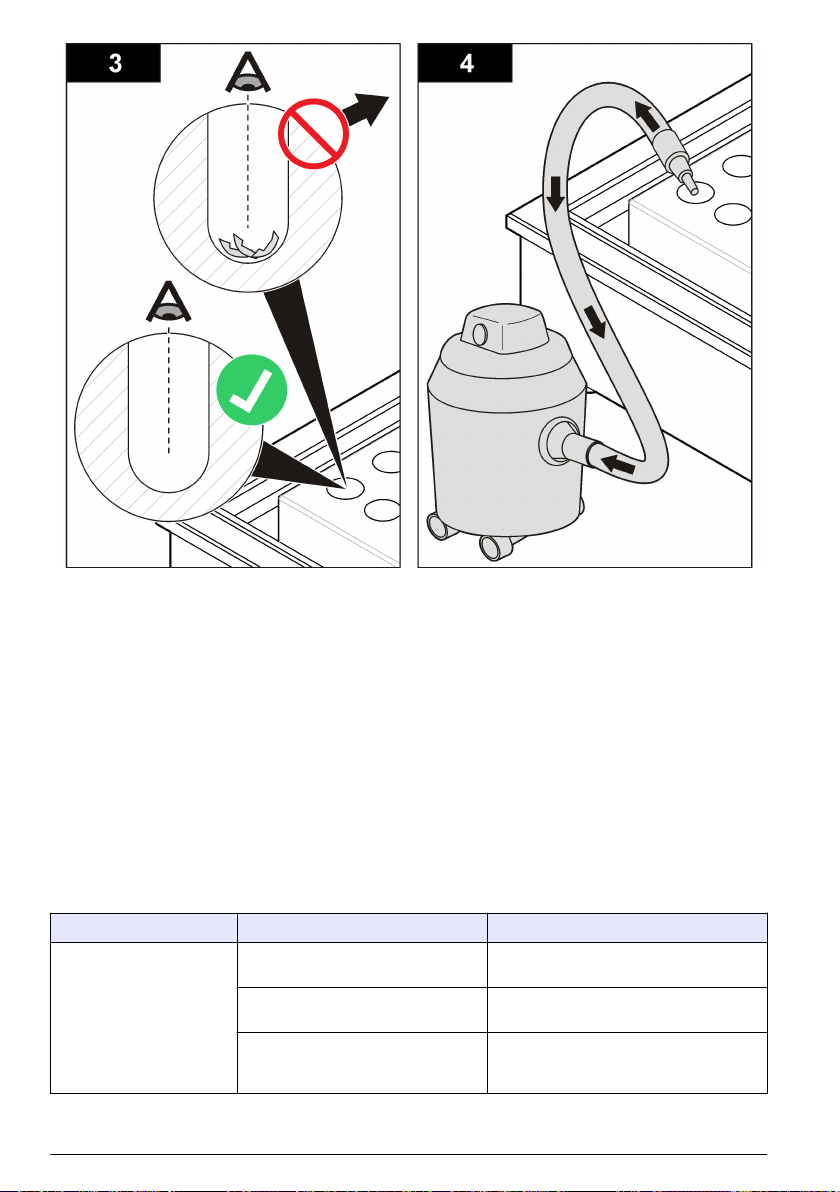 3

4