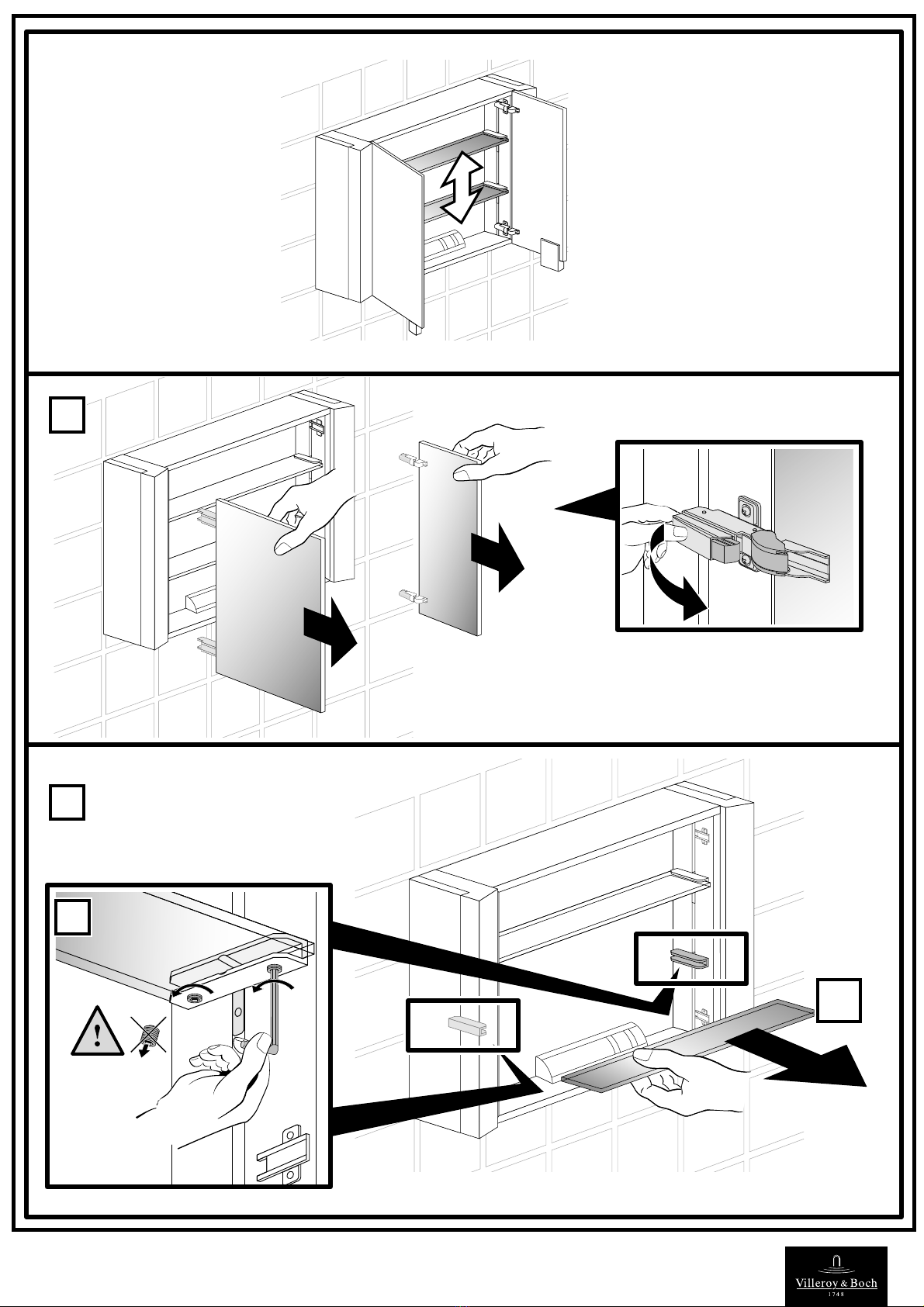 Villeroy & Boch
1748