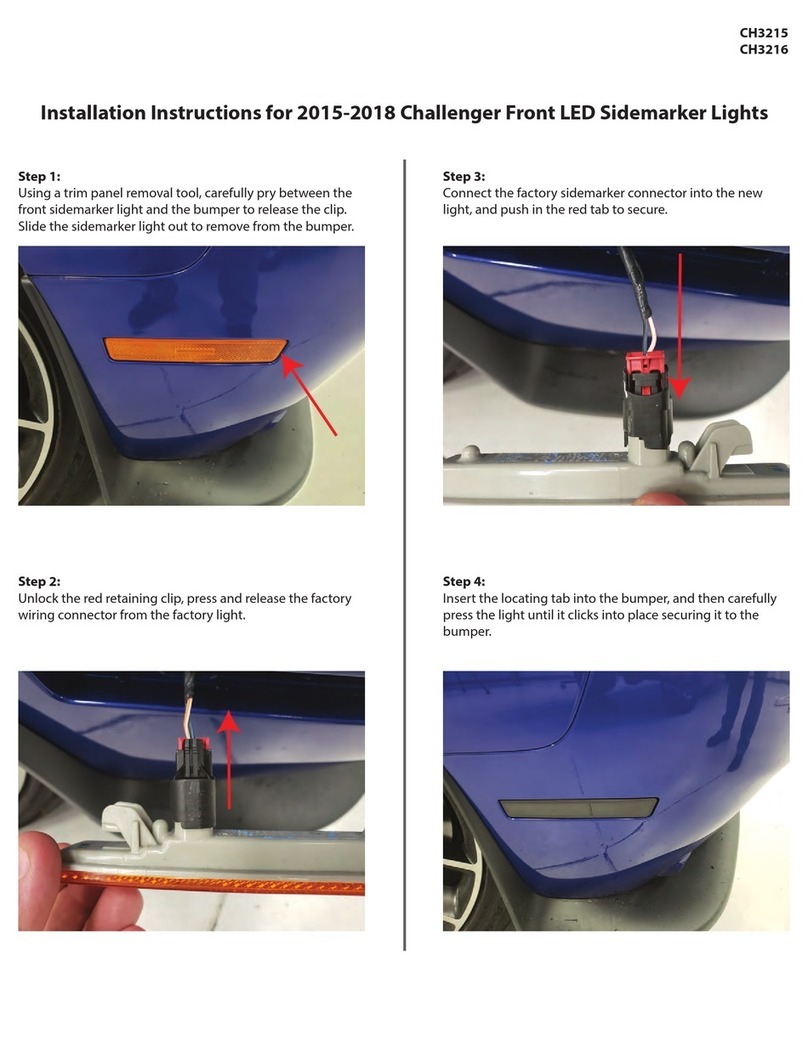 CH3215
CH3216

Installation Instructions for 2015-2018 Challenger Front LED Sidemarker Lights

Step 1:
Using a trim panel removal tool, carefully pry between the front sidemarker light and the bumper to release the clip. Slide the sidemarker light out to remove from the bumper.

Step 2:
Unlock the red retaining clip, press and release the factory wiring connector from the factory light.

Step 3:
Connect the factory sidemarker connector into the new light, and push in the red tab to secure.

Step 4:
Insert the locating tab into the bumper, and then carefully press the light until it clicks into place securing it to the bumper.