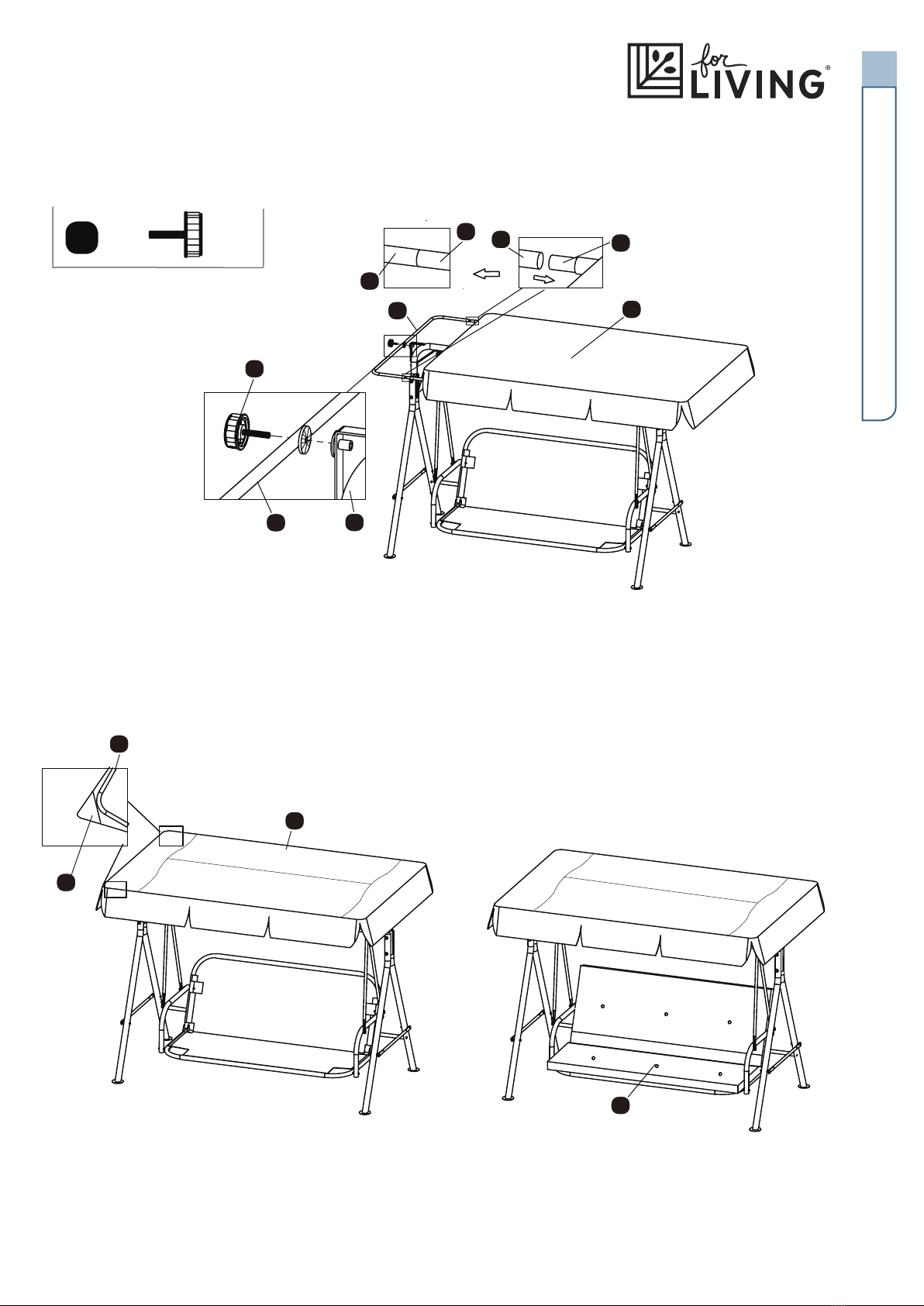 for LIVING®