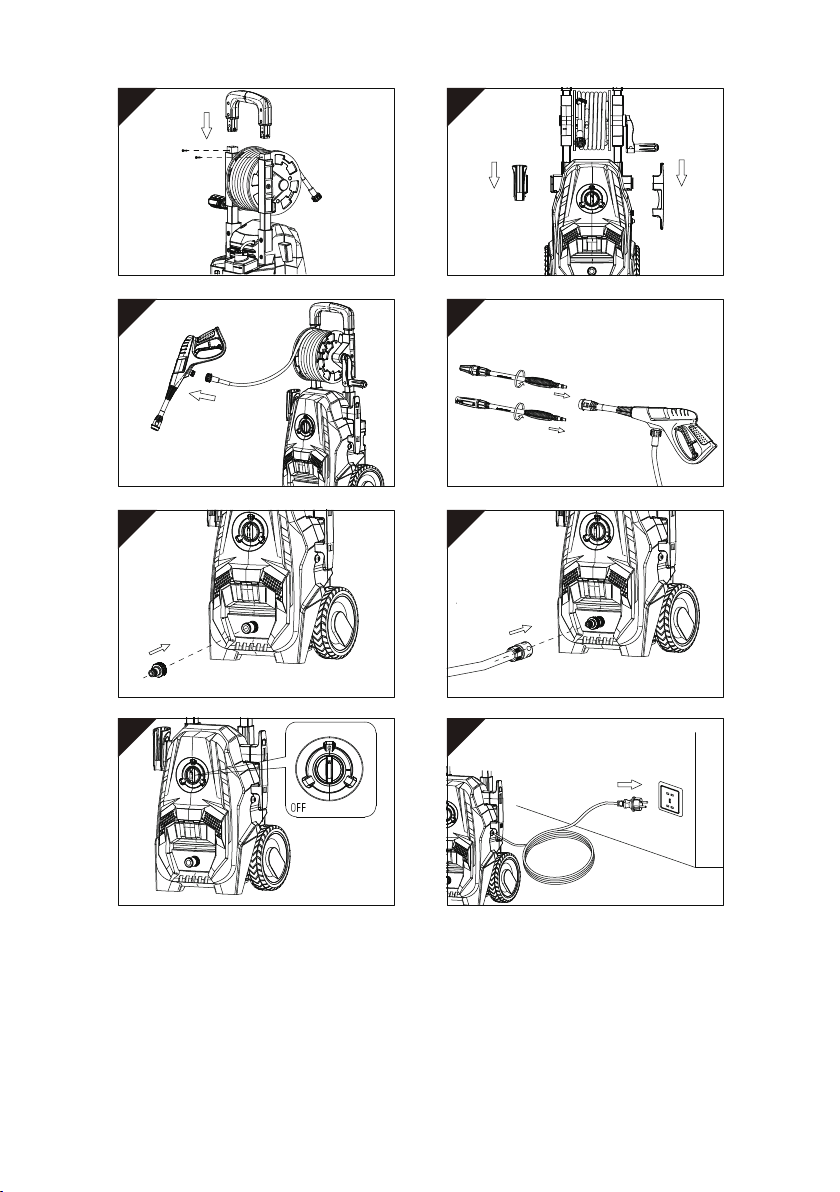 OFF