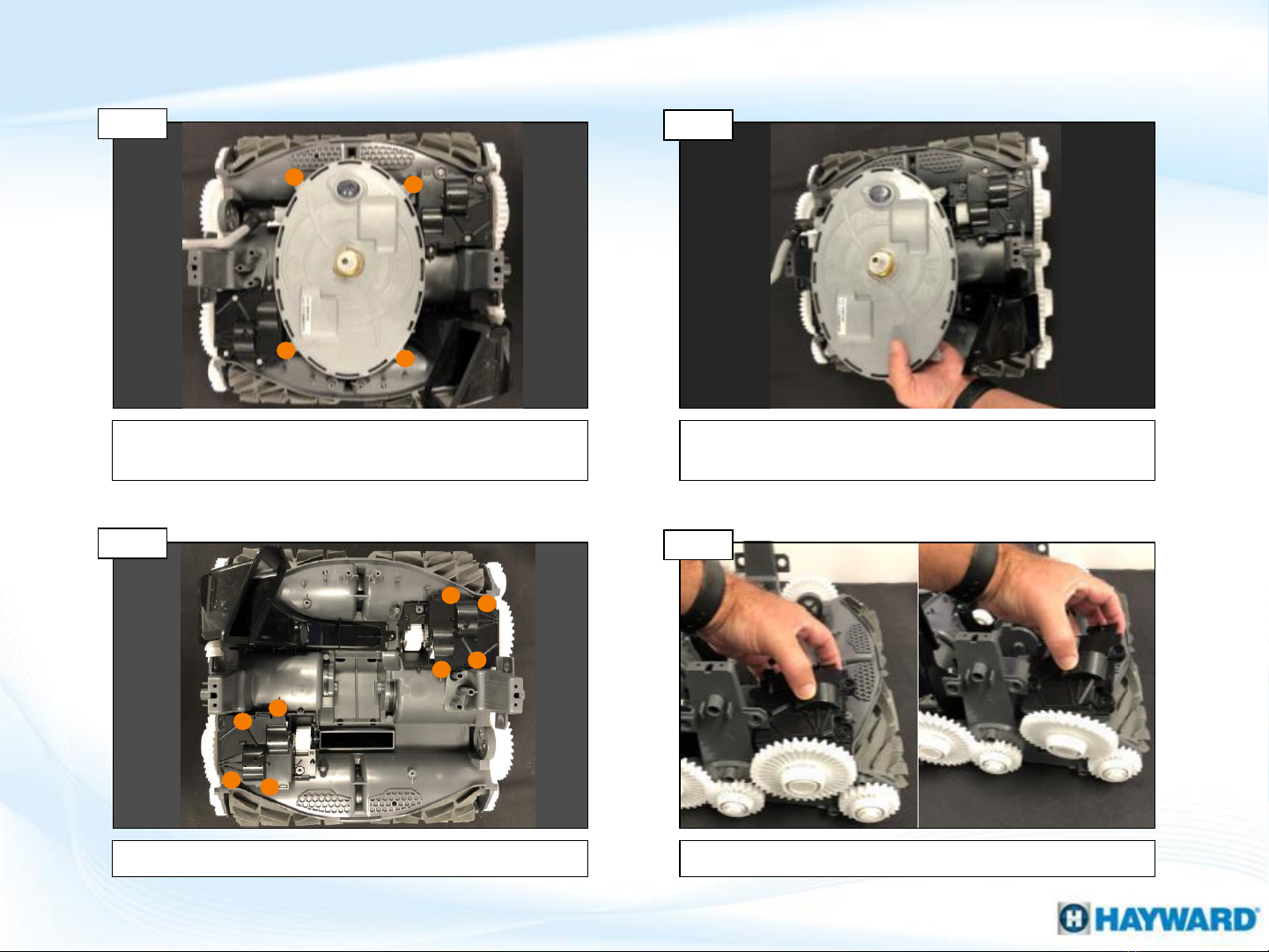 HAYWARD