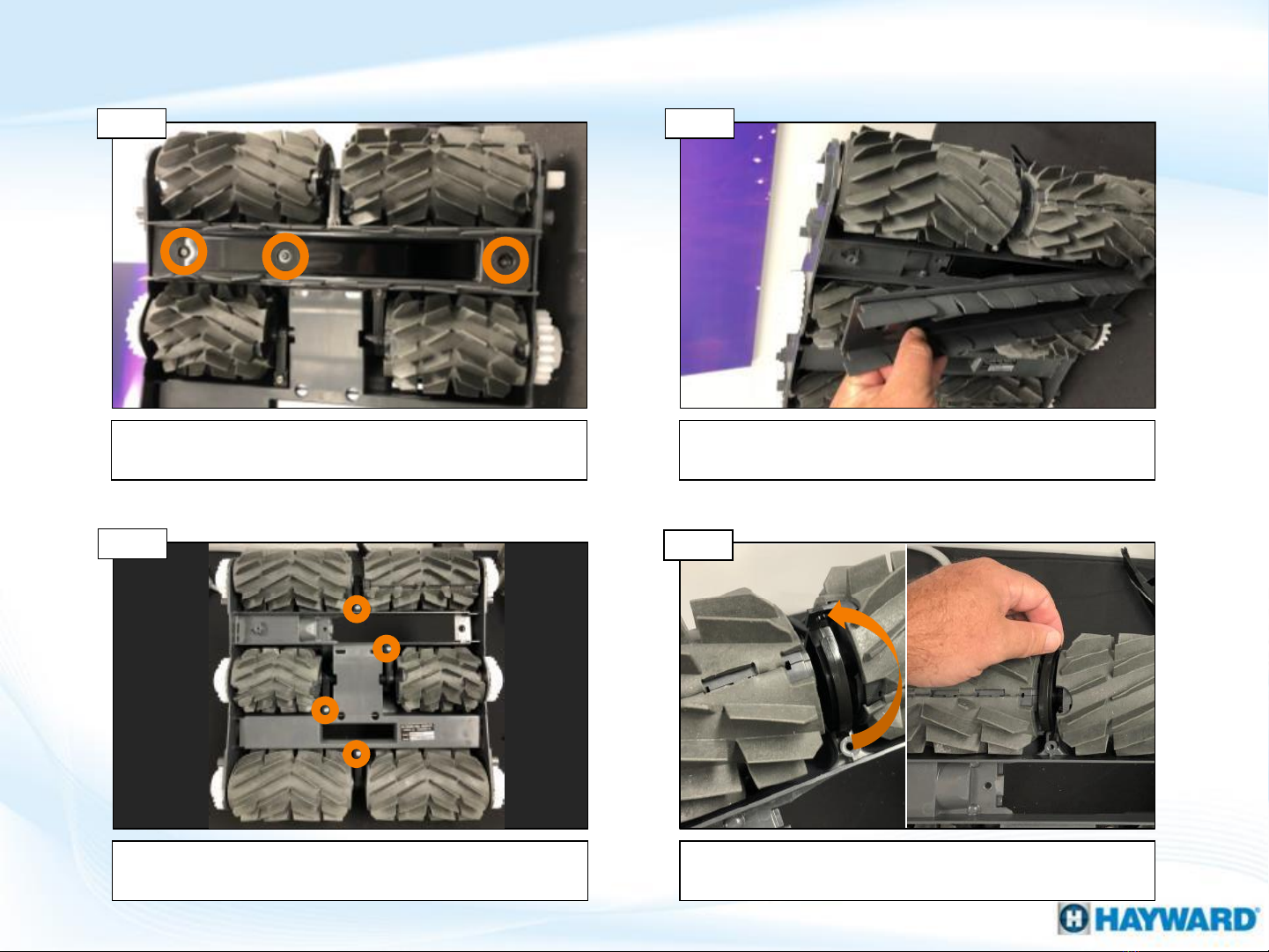 HAYWARD