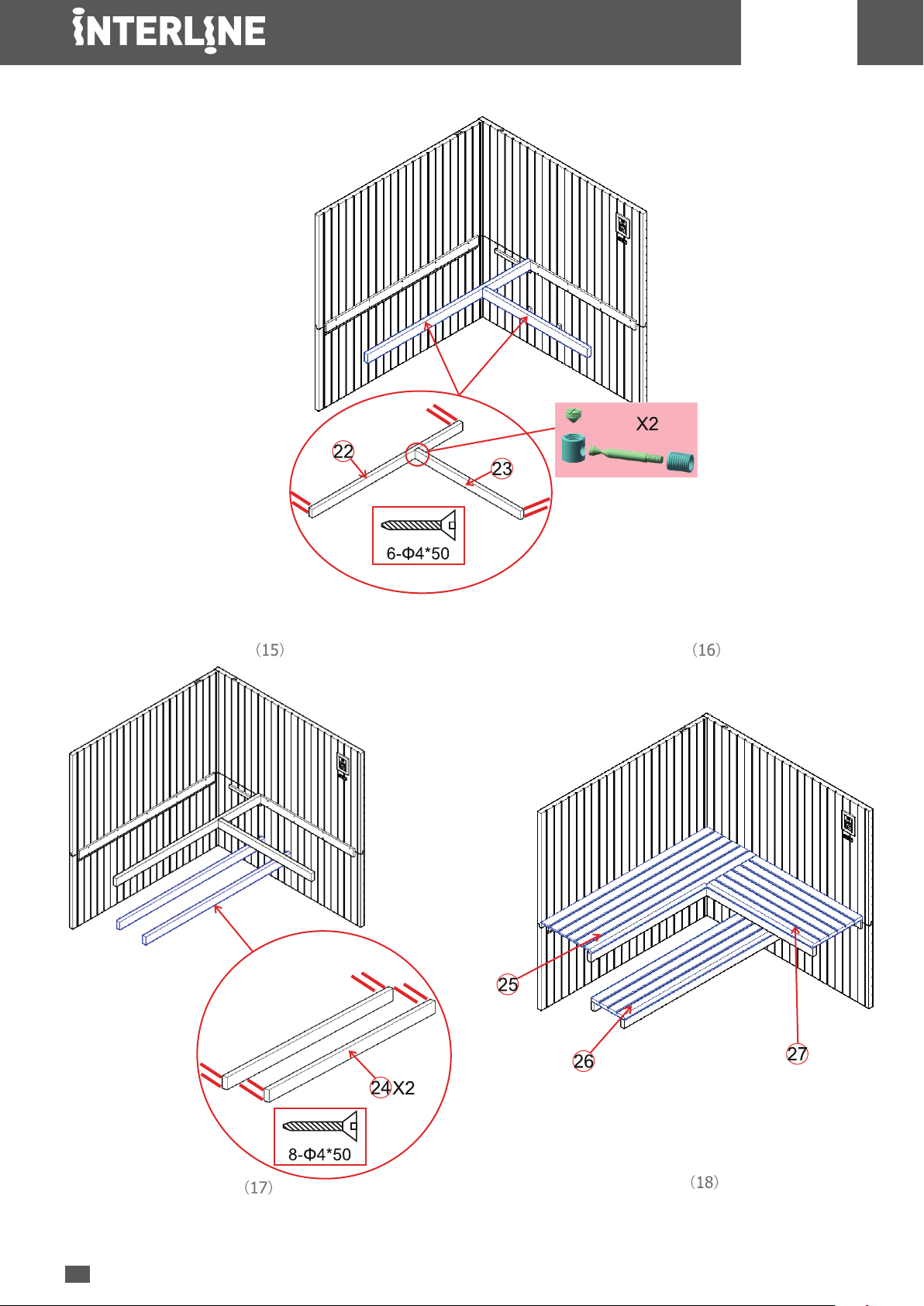 INTERLINE

X2

22

23

6-Φ4*50

(15)

(16)

24X2

8-Φ4*50

(17)

25

26

27

(18)