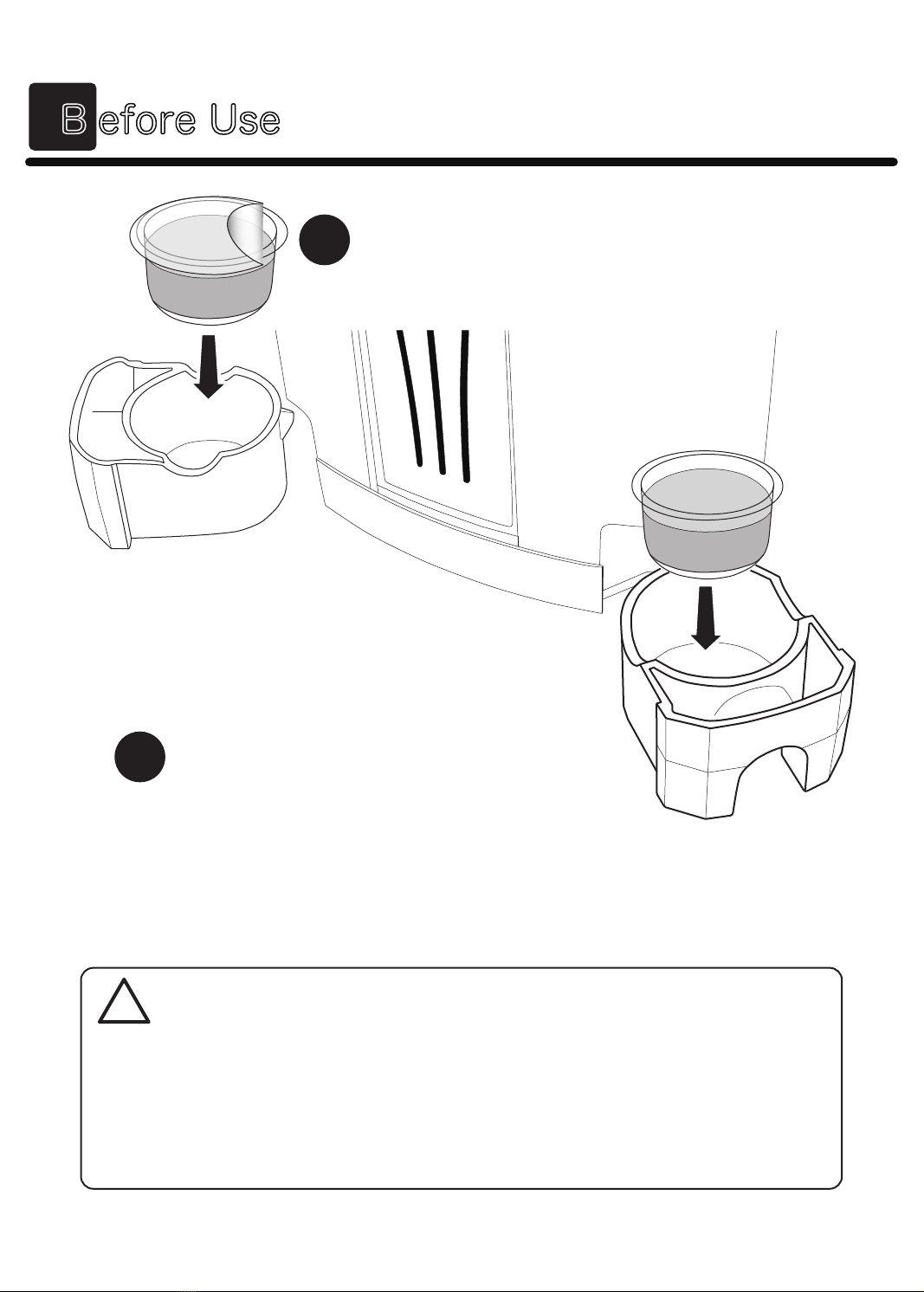 Before Use