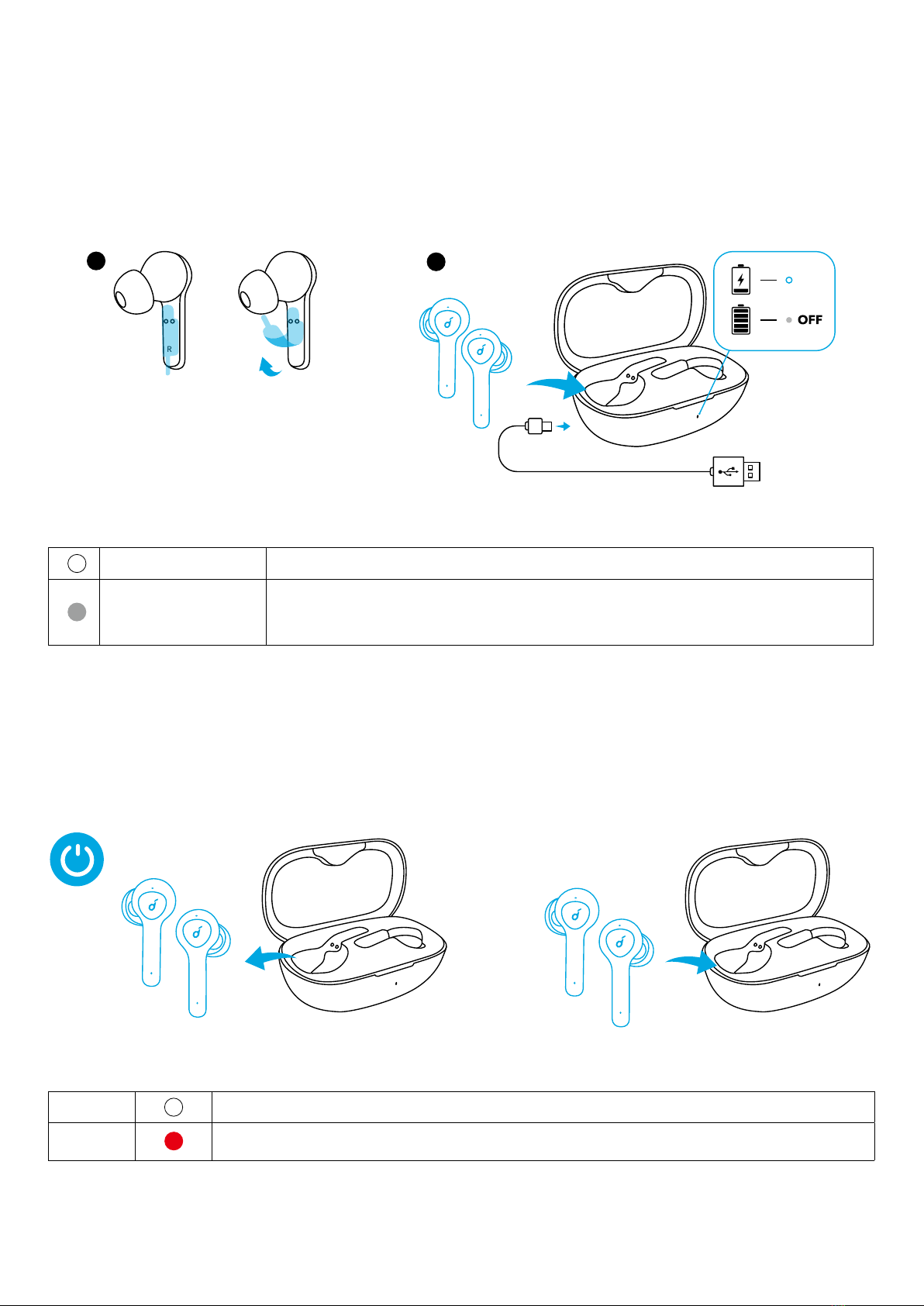 R

OFF