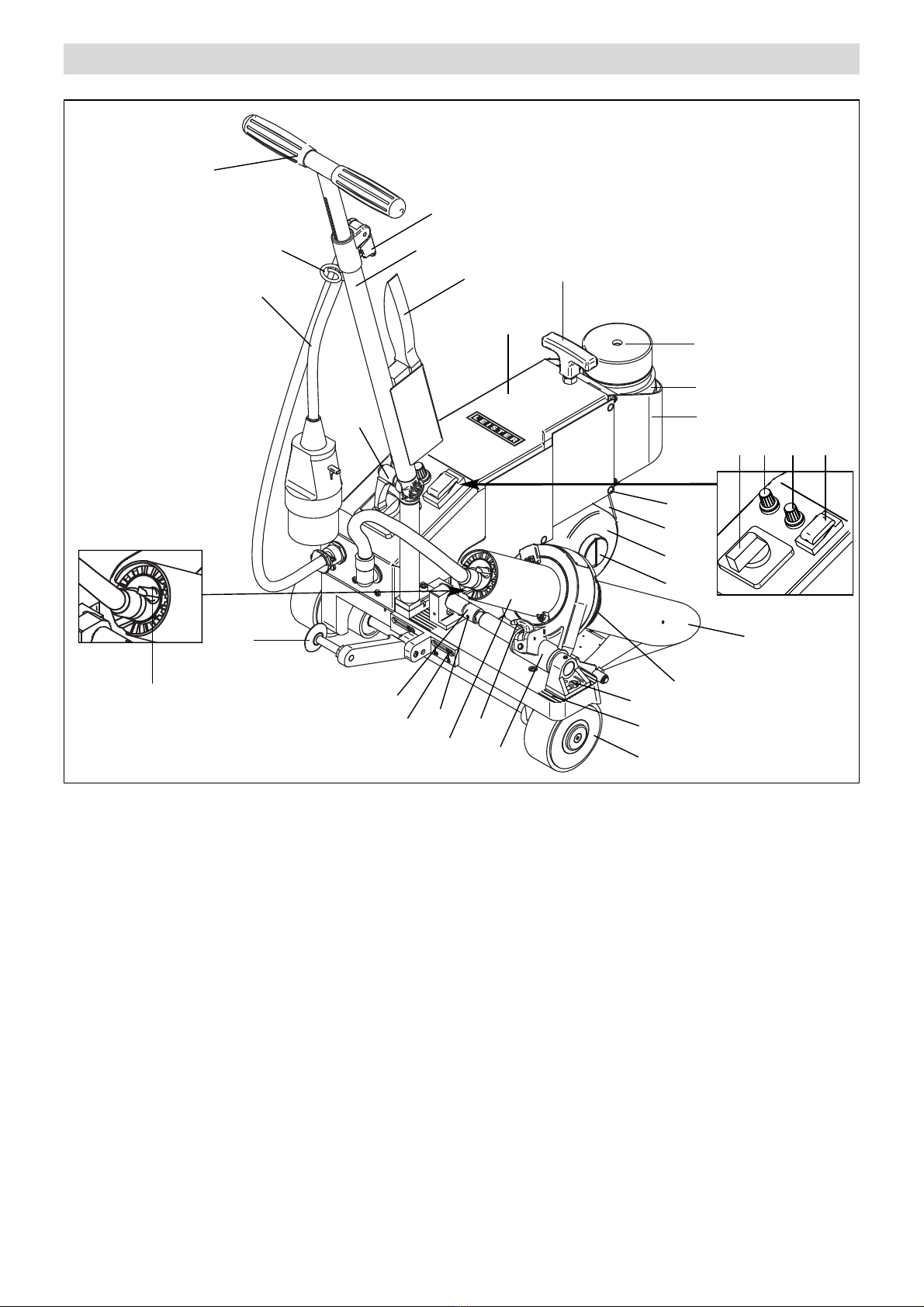 LEISTER