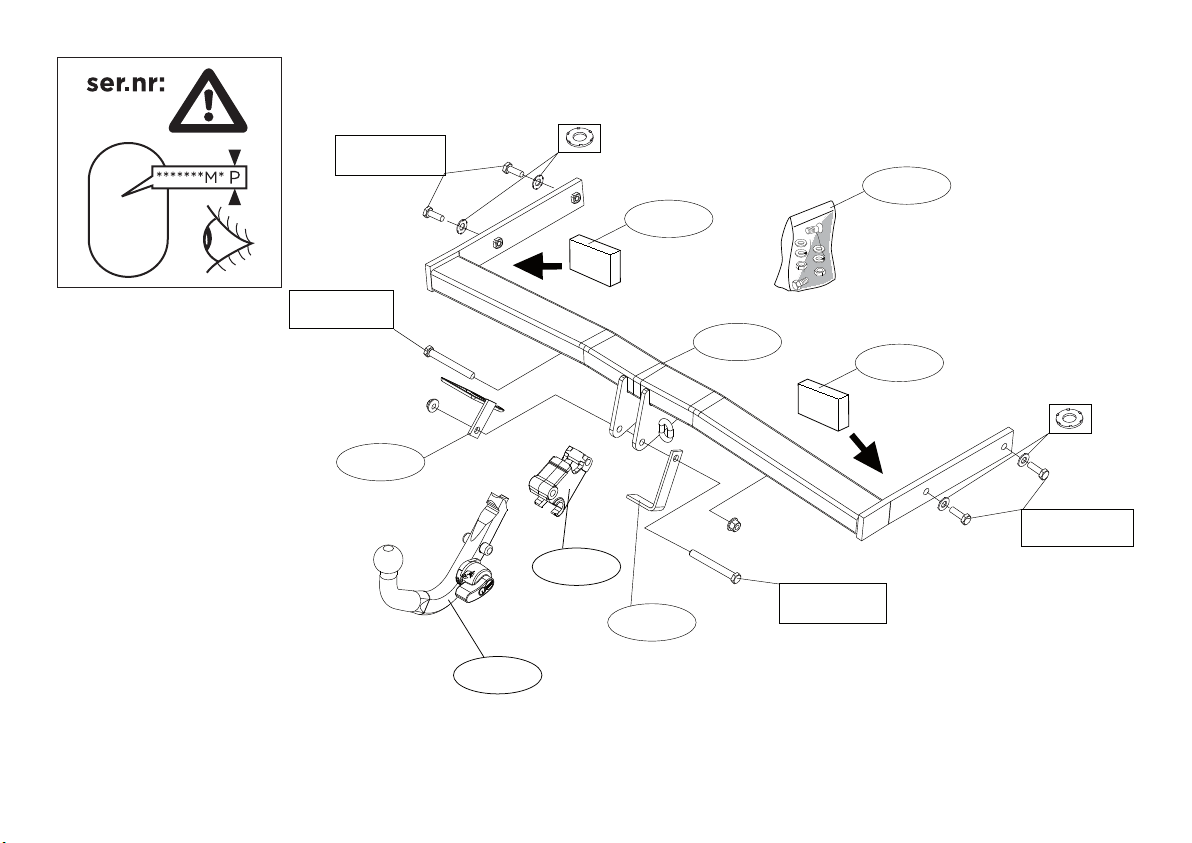 ser.nr:

*******M* P