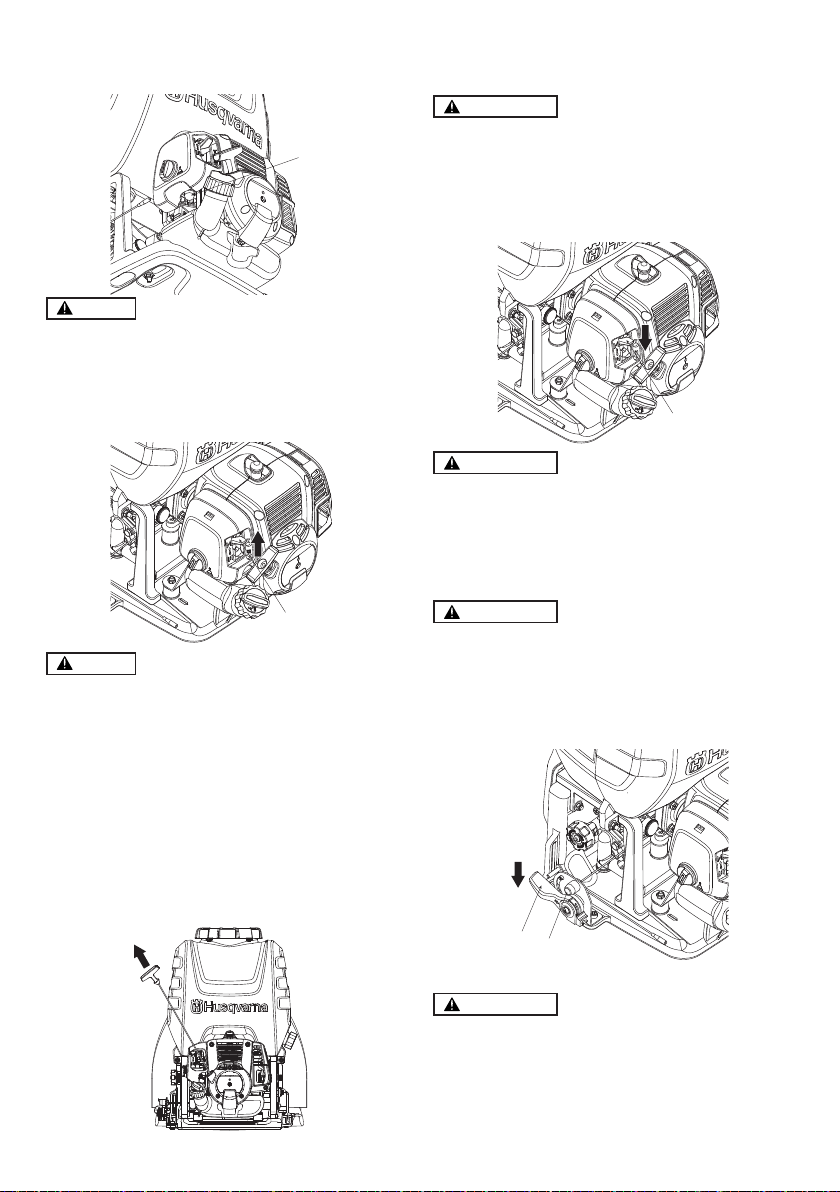 Husqvarna

Husqvarna