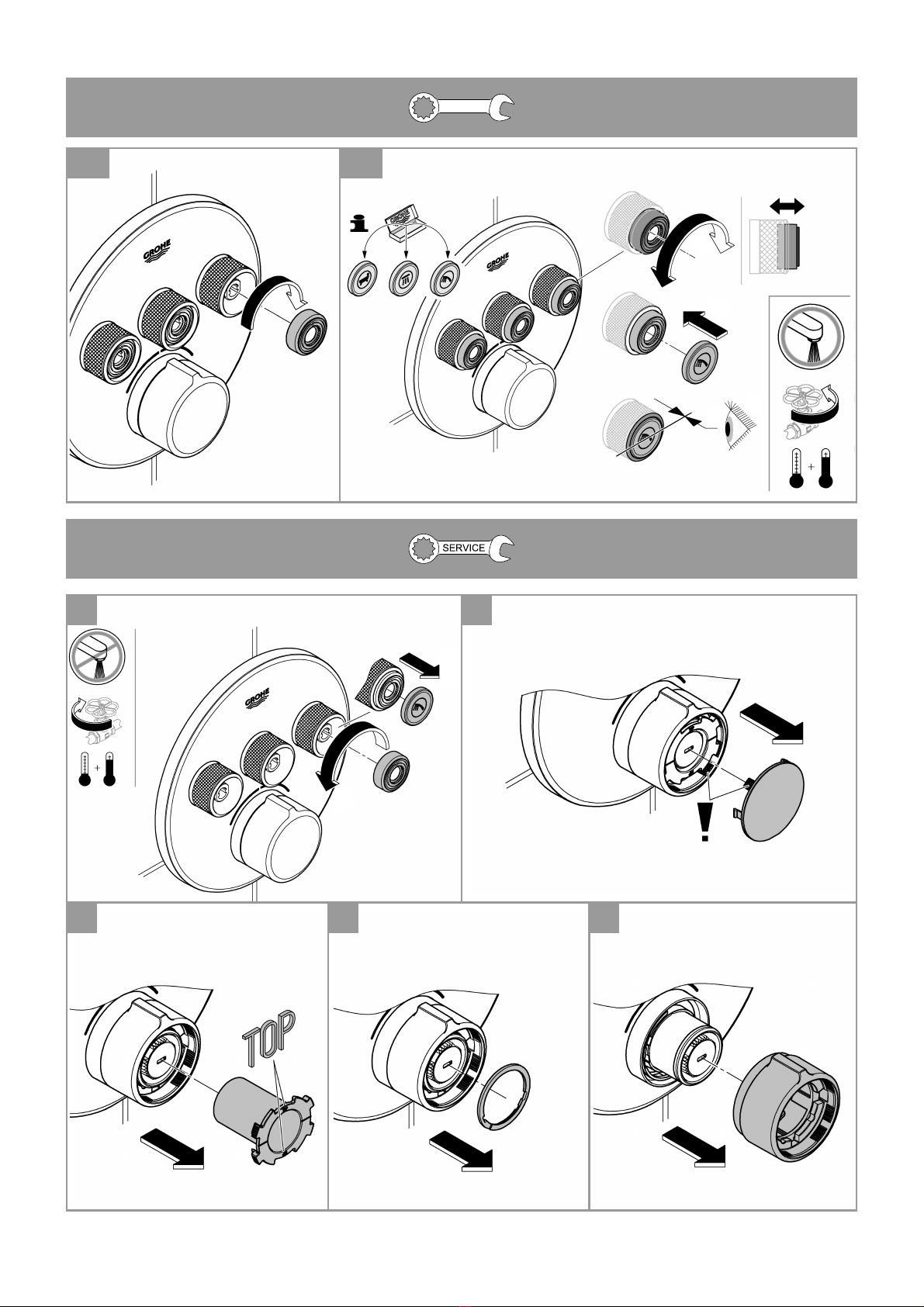 GROHE

GROHE

SERVICE

GROHE

TOP