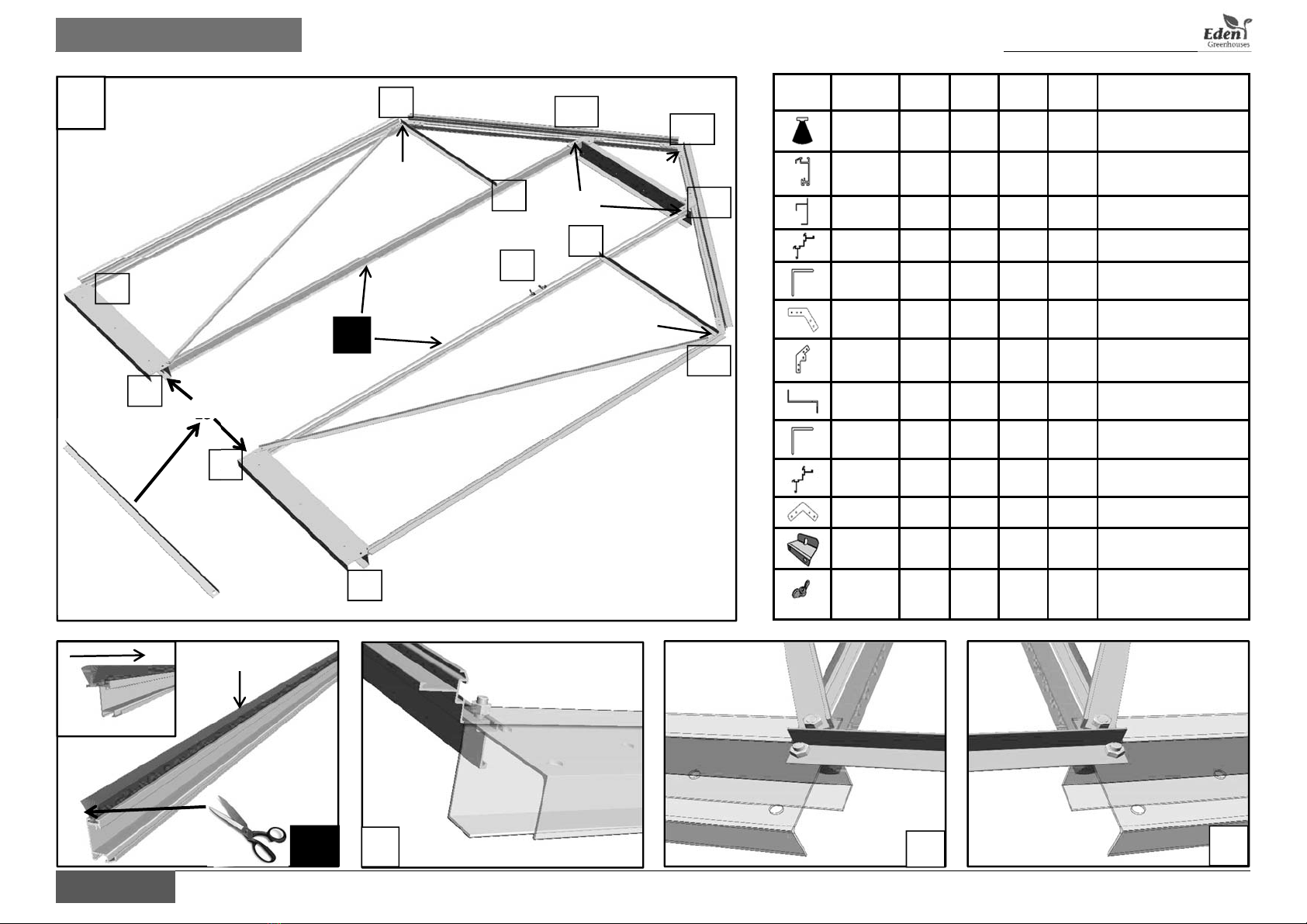 Eden
Greenhouses