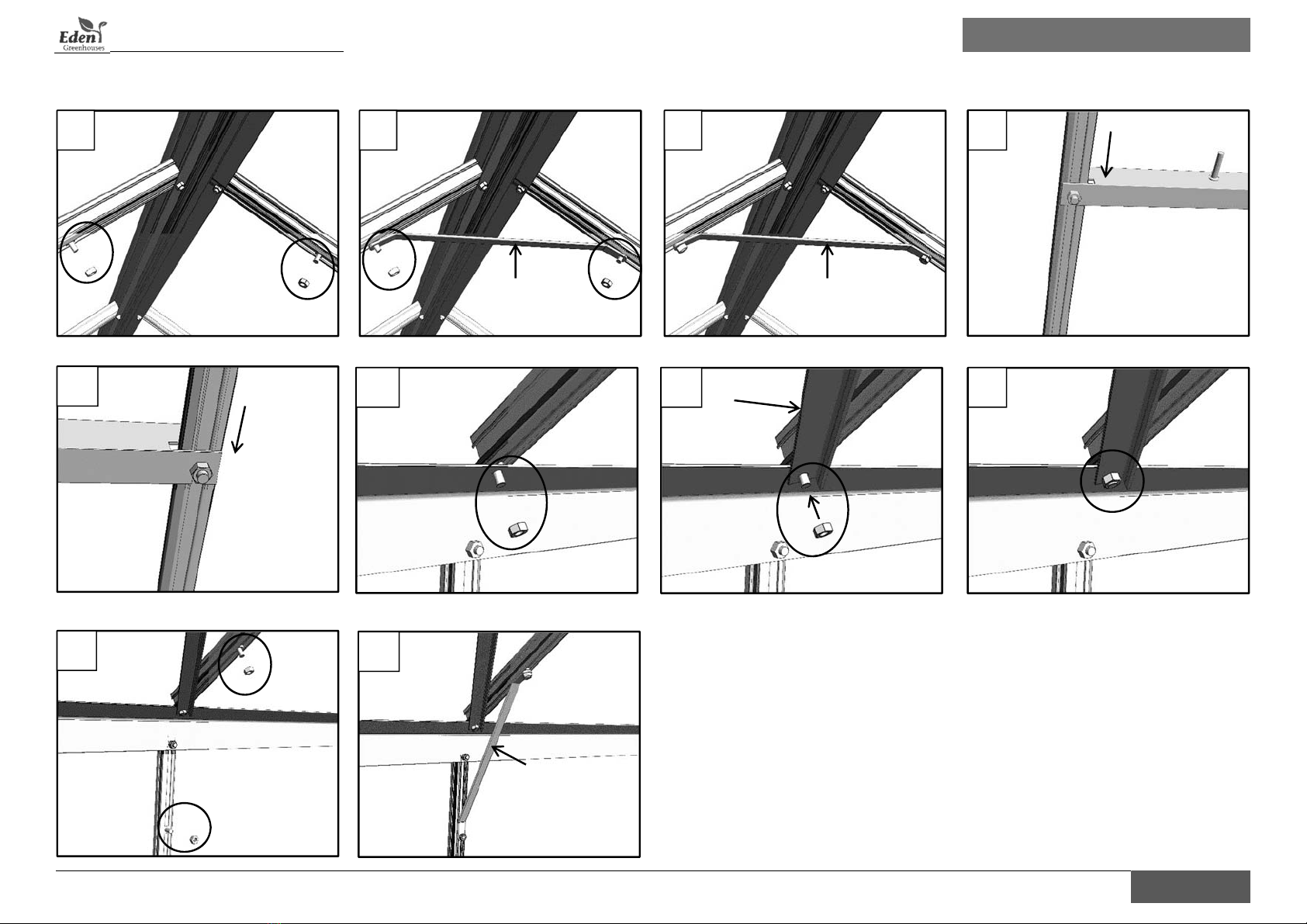 Eden
Greenhouses