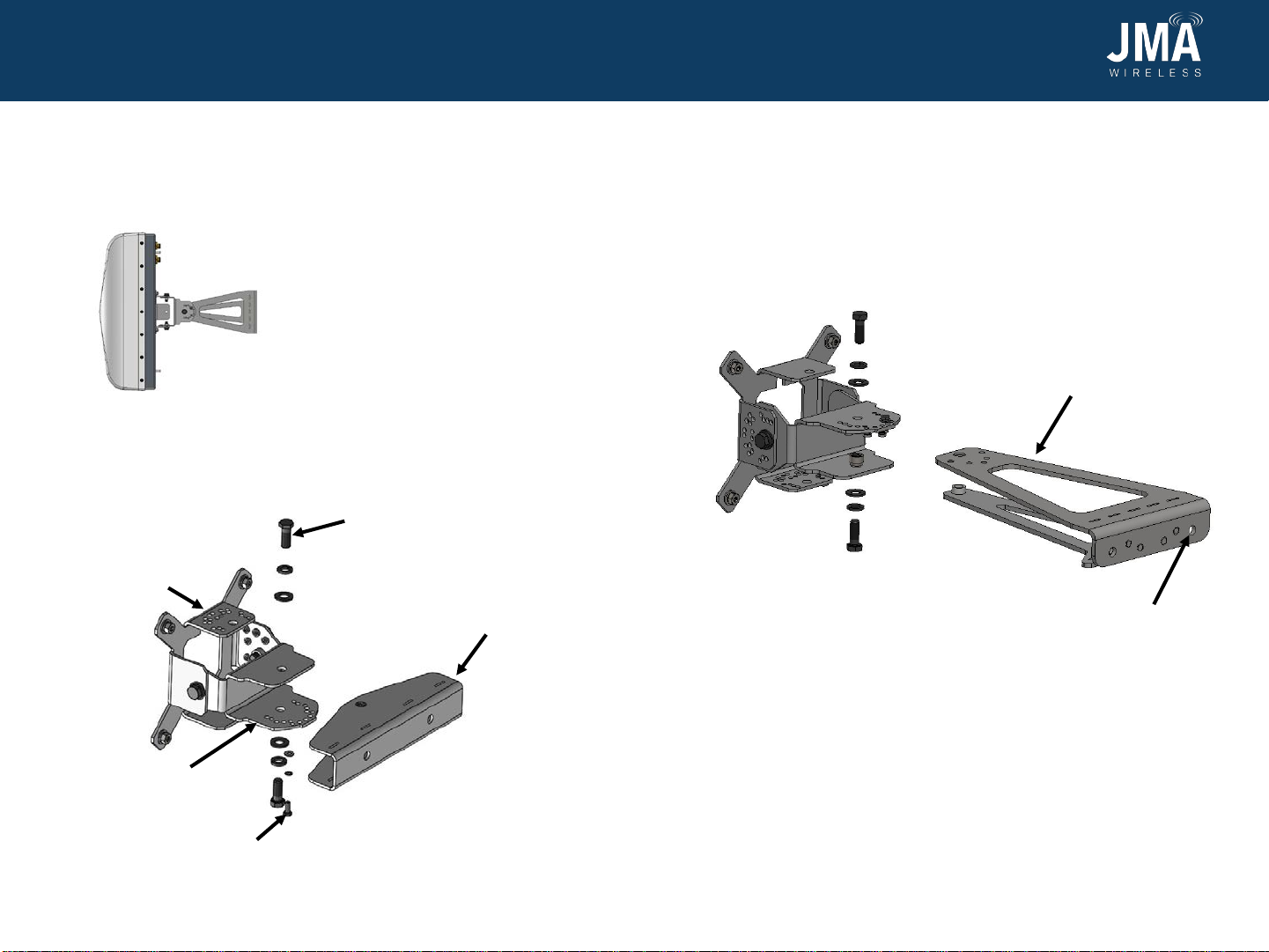 JMA
WIRELESS