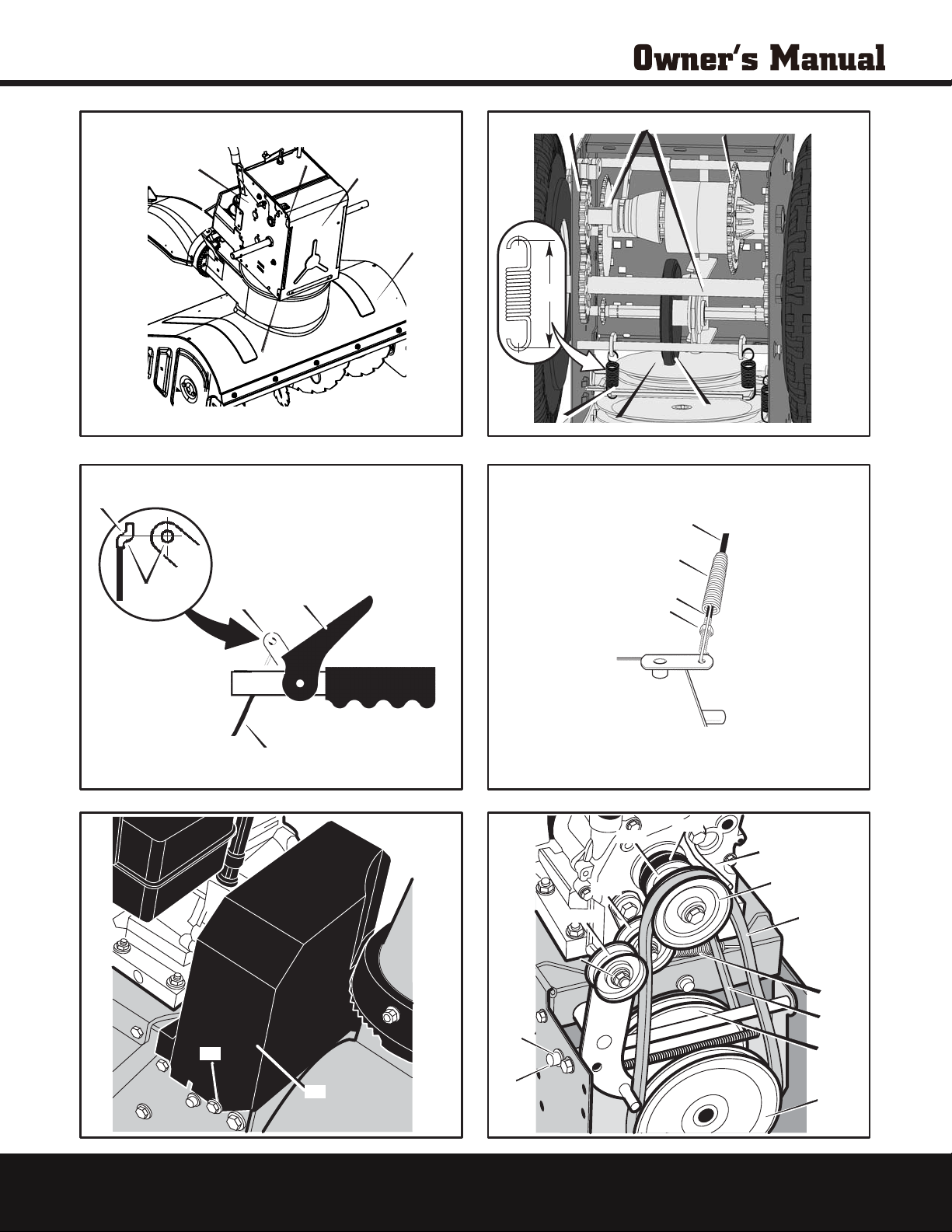 Owner's Manual