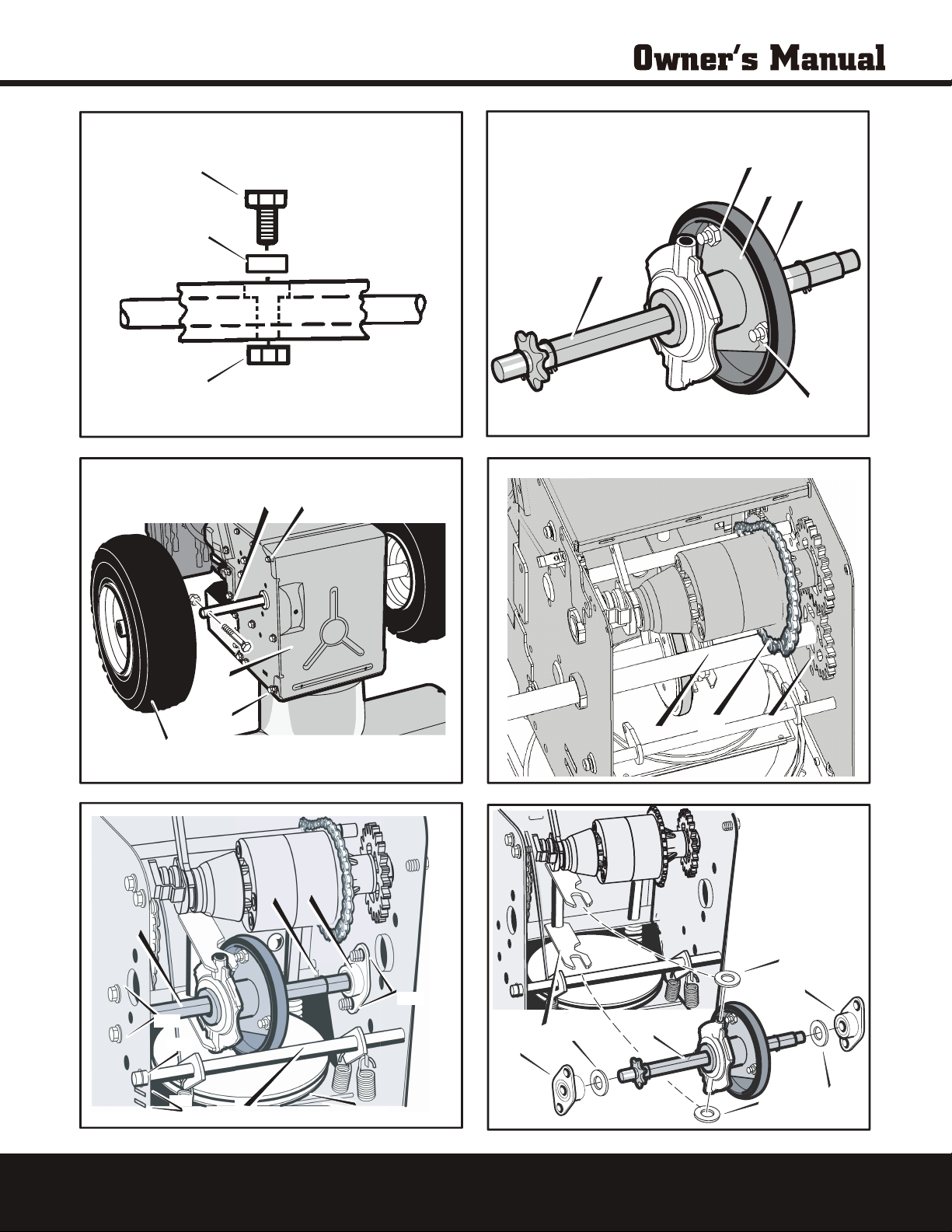 Owner's Manual