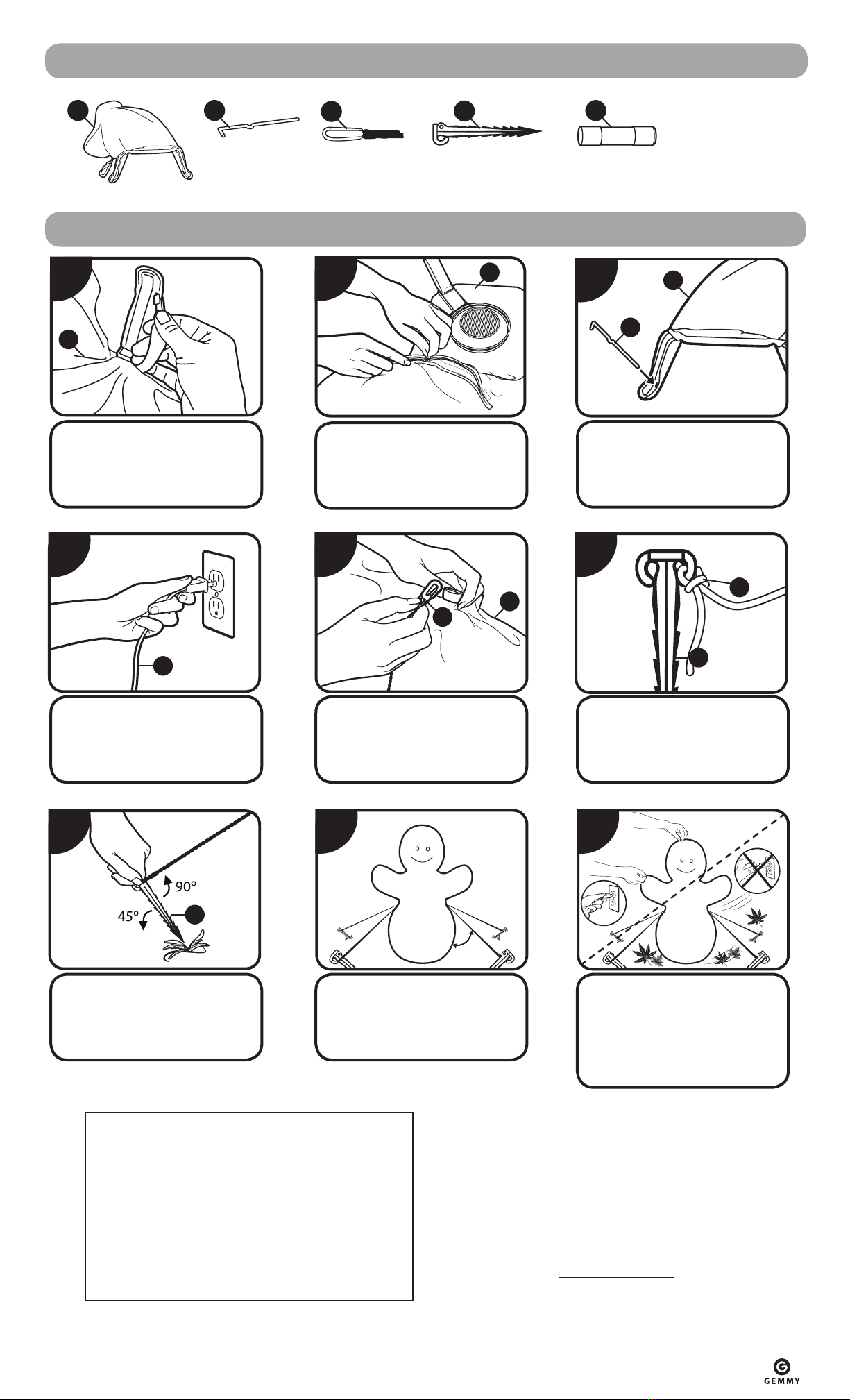 90°

45°

GEMMY