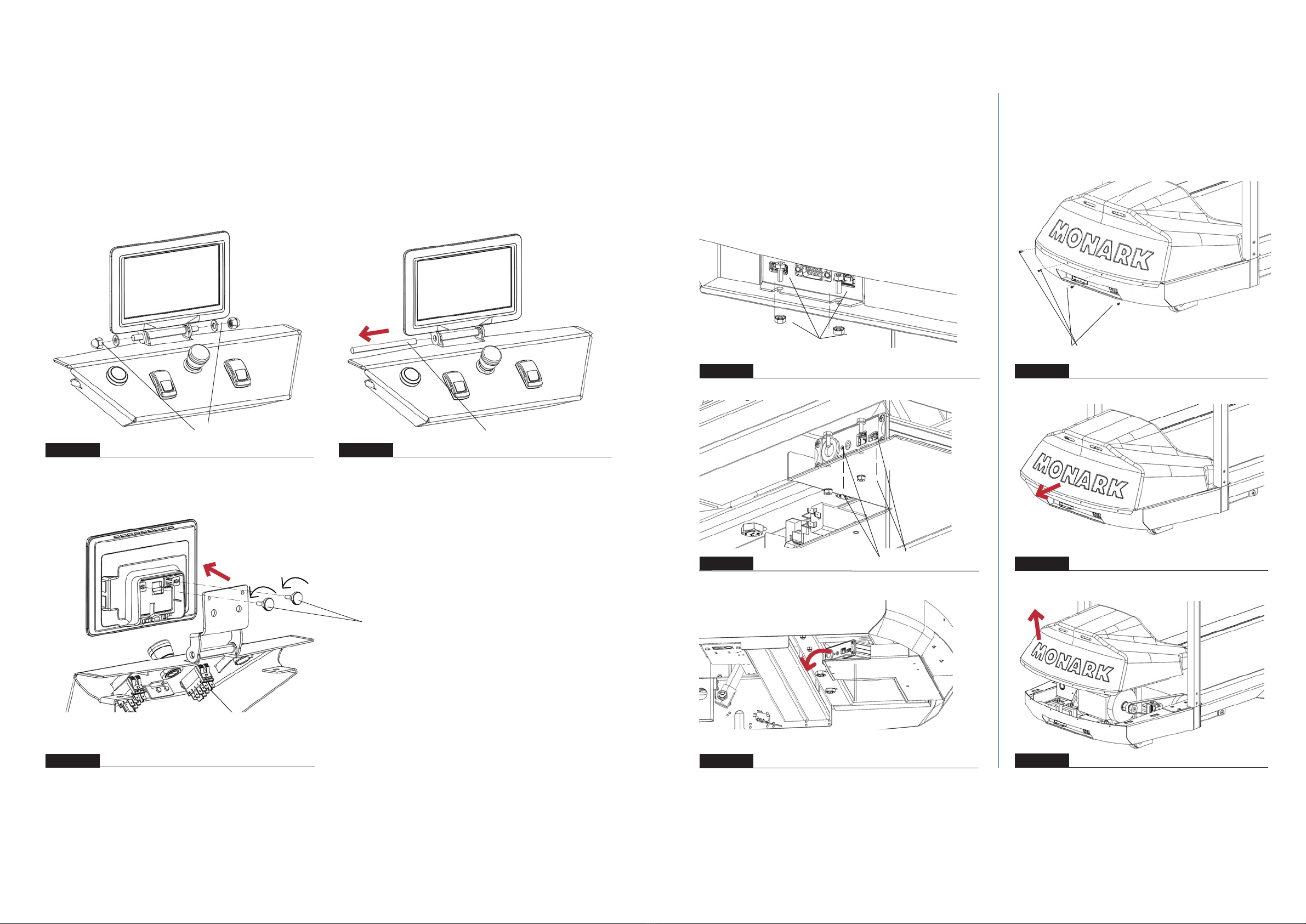 MONARK

MONARK

MONARK