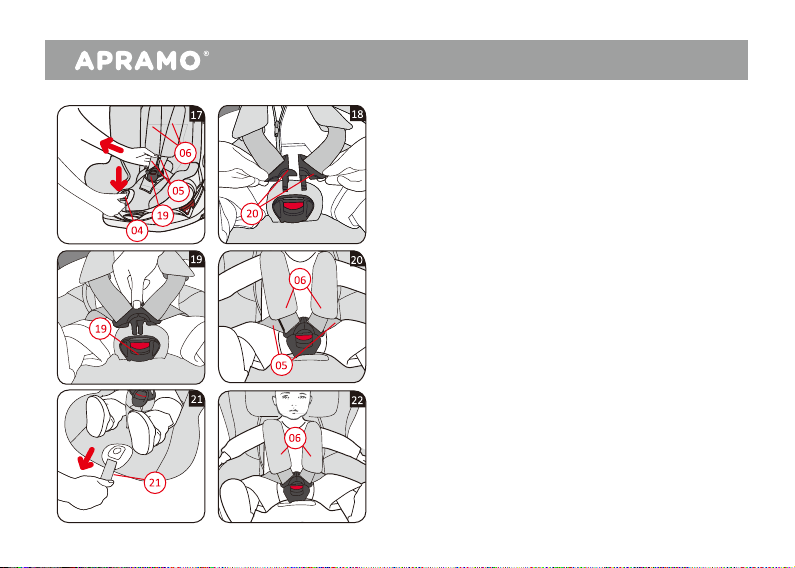 APRAMO®

17
06
05
19
04

18
20

19
19

20
06
05

21
21

22
06