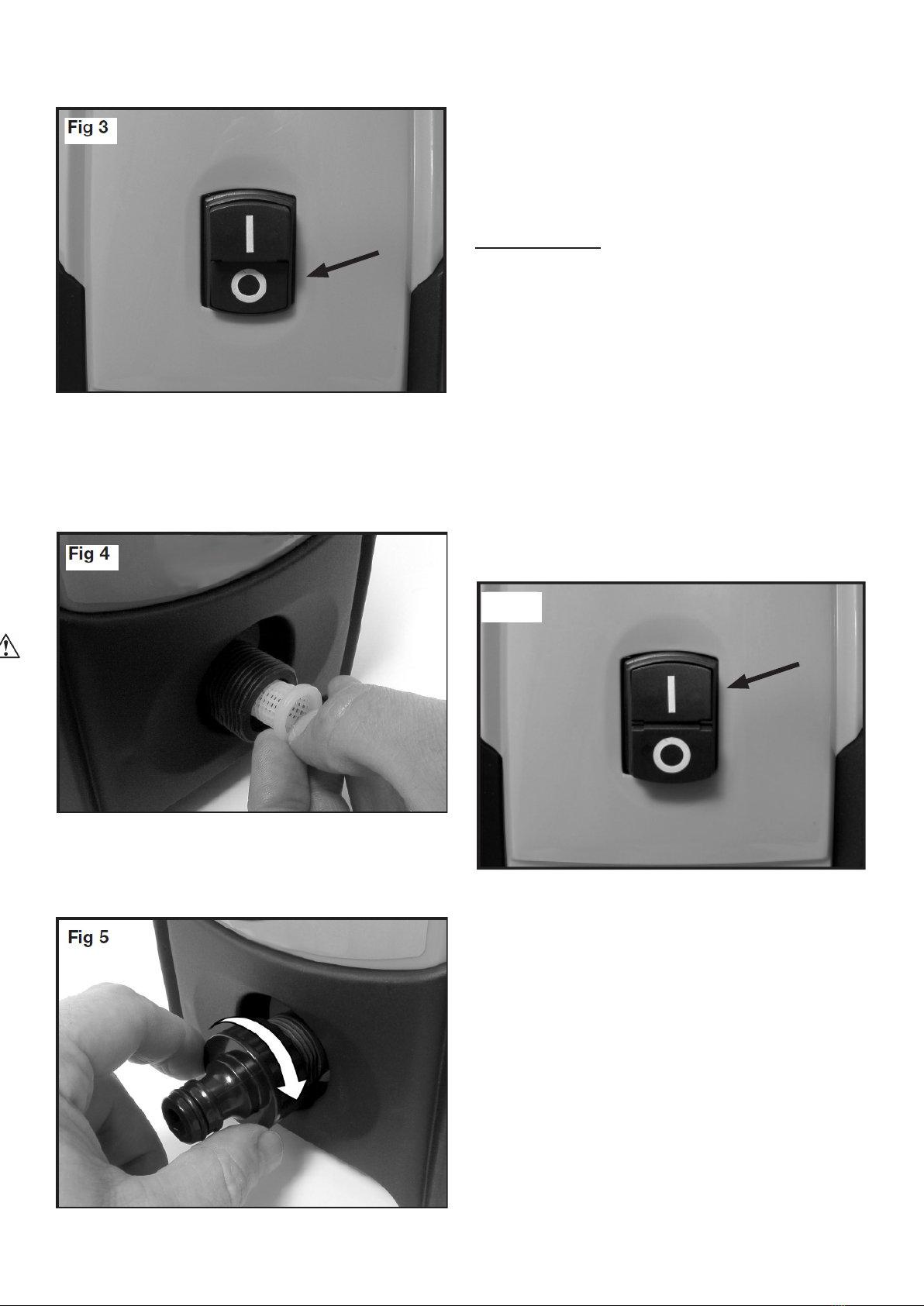 Fig 3

I

O

Fig 4

Fig 5

I

O