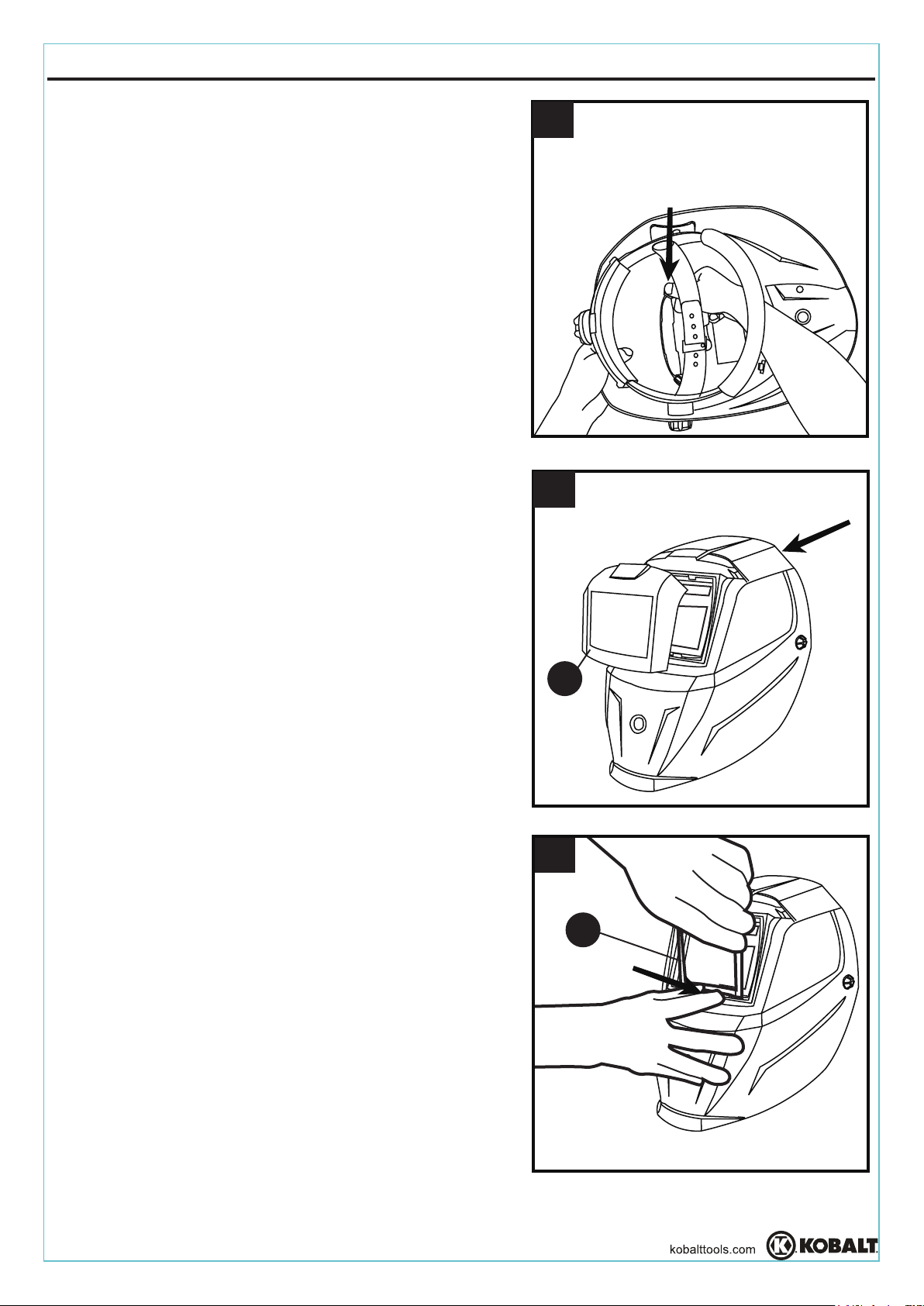 kobalttools.com KOBALT