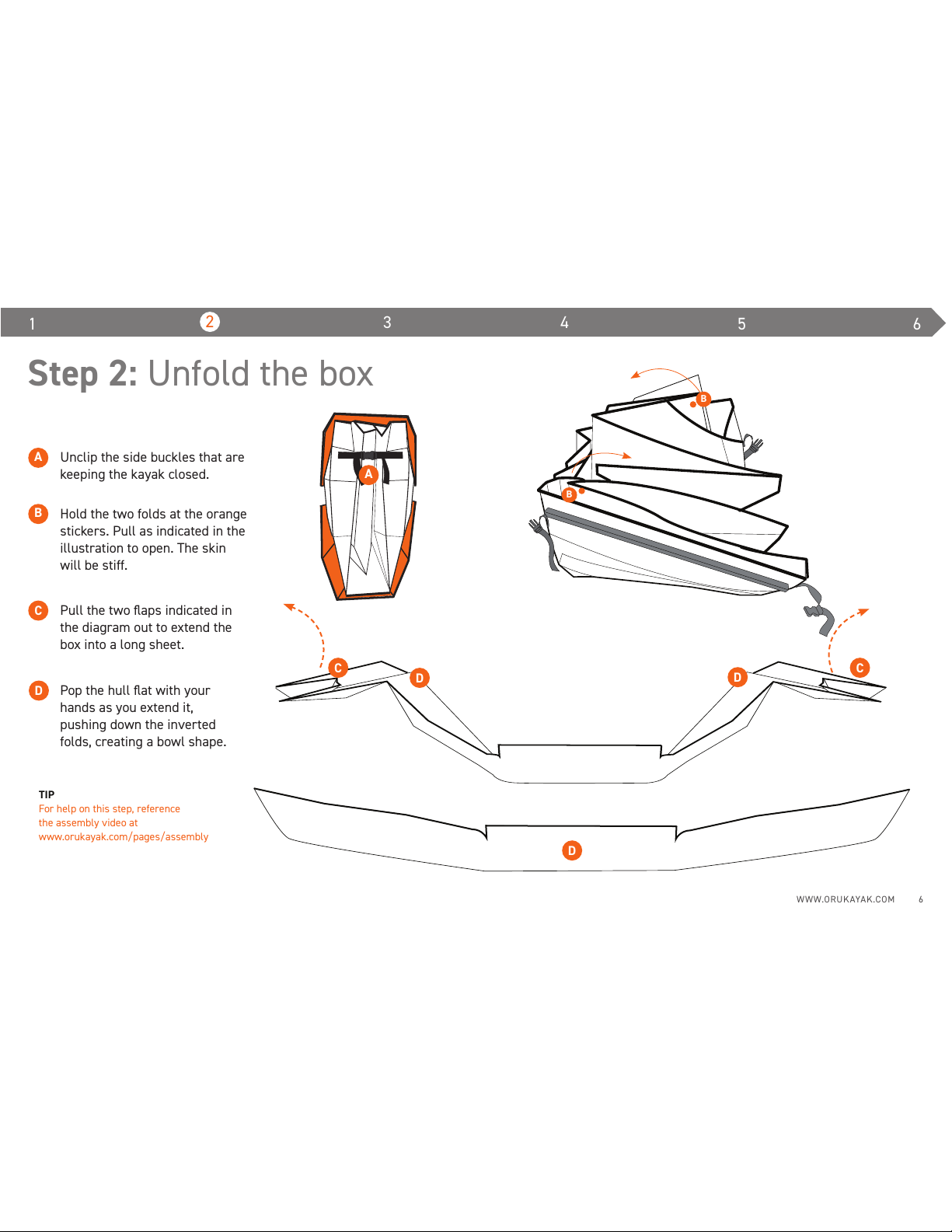 1 2 3 4 5 6

Step 2: Unfold the box

A Unclip the side buckles that are keeping the kayak closed.

B Hold the two folds at the orange stickers. Pull as indicated in the illustration to open. The skin will be stiff.

C Pull the two flaps indicated in the diagram out to extend the box into a long sheet.

D Pop the hull flat with your hands as you extend it, pushing down the inverted folds, creating a bowl shape.

TIP
For help on this step, reference the assembly video at www.orukayak.com/pages/assembly

A

B

B

C

D

D

C

D

WWW.ORUKAYAK.COM 6