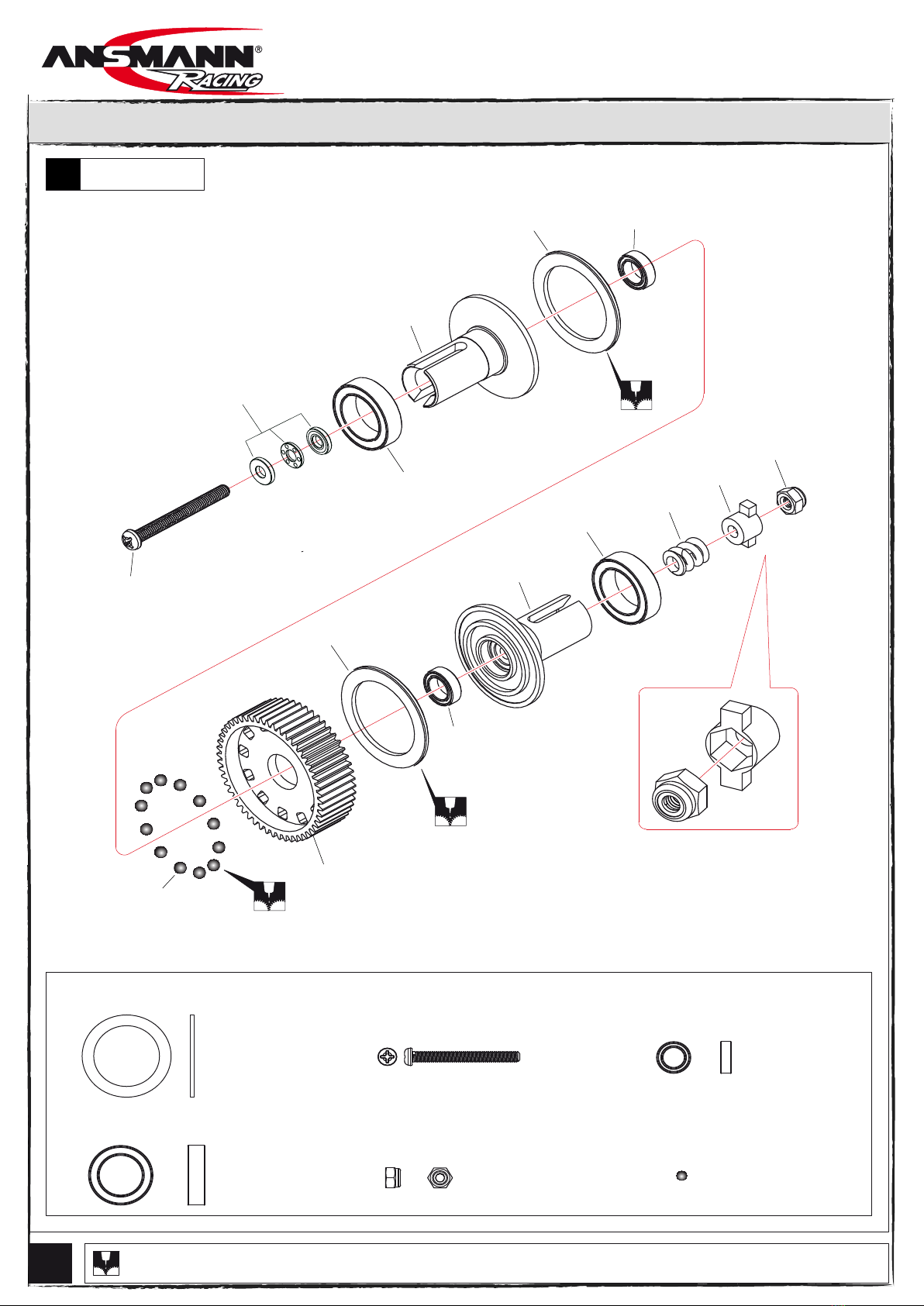 ANSMANN®
RACING