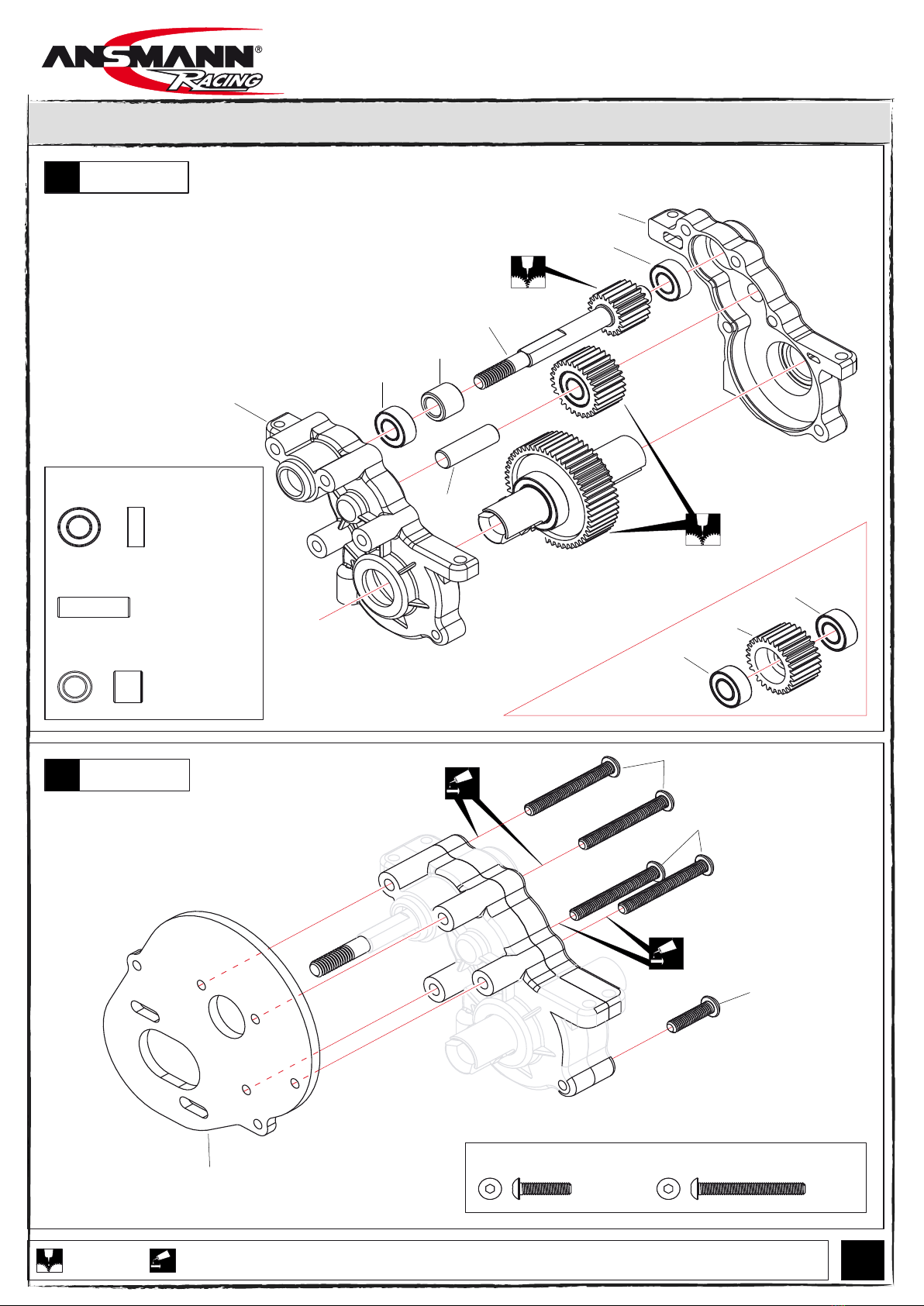 ANSMANN®
RACING