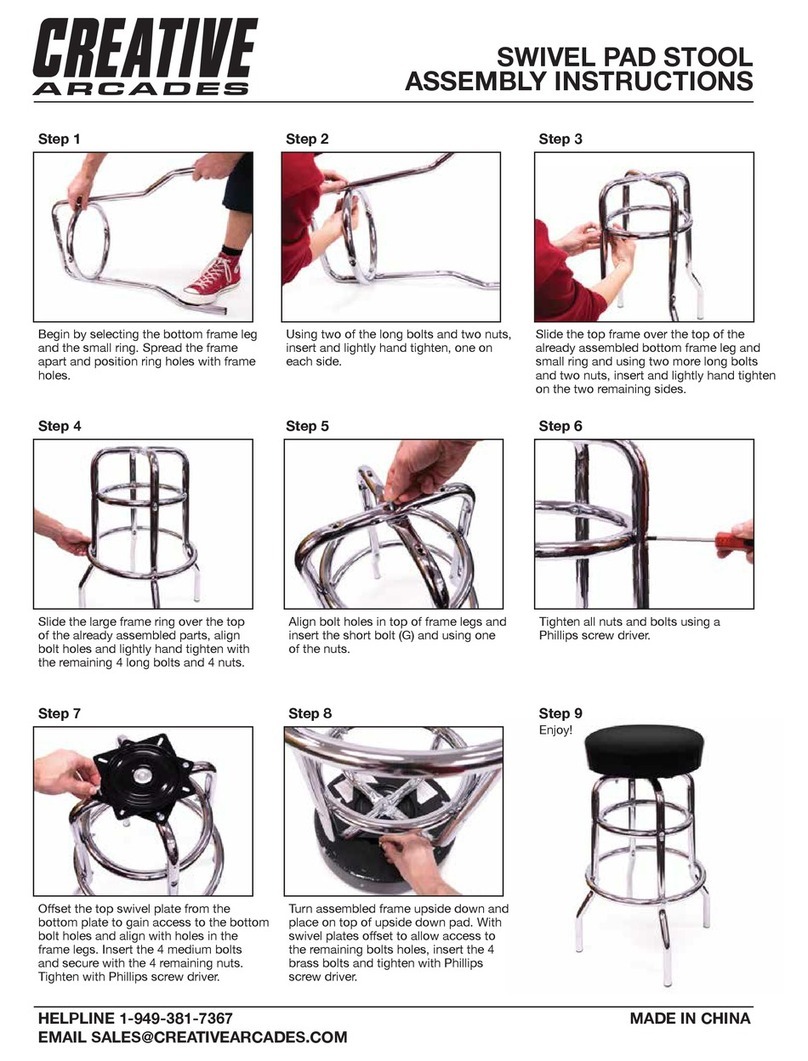 CREATIVE
ARCADES

SWIVEL PAD STOOL
ASSEMBLY INSTRUCTIONS

Step 1

Begin by selecting the bottom frame leg and the small ring. Spread the frame apart and position ring holes with frame holes.

Step 2

Using two of the long bolts and two nuts, insert and lightly hand tighten, one on each side.

Step 3

Slide the top frame over the top of the already assembled bottom frame leg and small ring and using two more long bolts and two nuts, insert and lightly hand tighten on the two remaining sides.

Step 4

Slide the large frame ring over the top of the already assembled parts, align bolt holes and lightly hand tighten with the remaining 4 long bolts and 4 nuts.

Step 5

Align bolt holes in top of frame legs and insert the short bolt (G) and using one of the nuts.

Step 6

Tighten all nuts and bolts using a Phillips screw driver.

Step 7

Offset the top swivel plate from the bottom plate to gain access to the bottom bolt holes and align with holes in the frame legs. Insert the 4 medium bolts and secure with the 4 remaining nuts. Tighten with Phillips screw driver.

Step 8

Turn assembled frame upside down and place on top of upside down pad. With swivel plates offset to allow access to the remaining bolts holes, insert the 4 brass bolts and tighten with Phillips screw driver.

Step 9
Enjoy!

HELPLINE 1-949-381-7367
EMAIL SALES@CREATIVEARCADES.COM

MADE IN CHINA