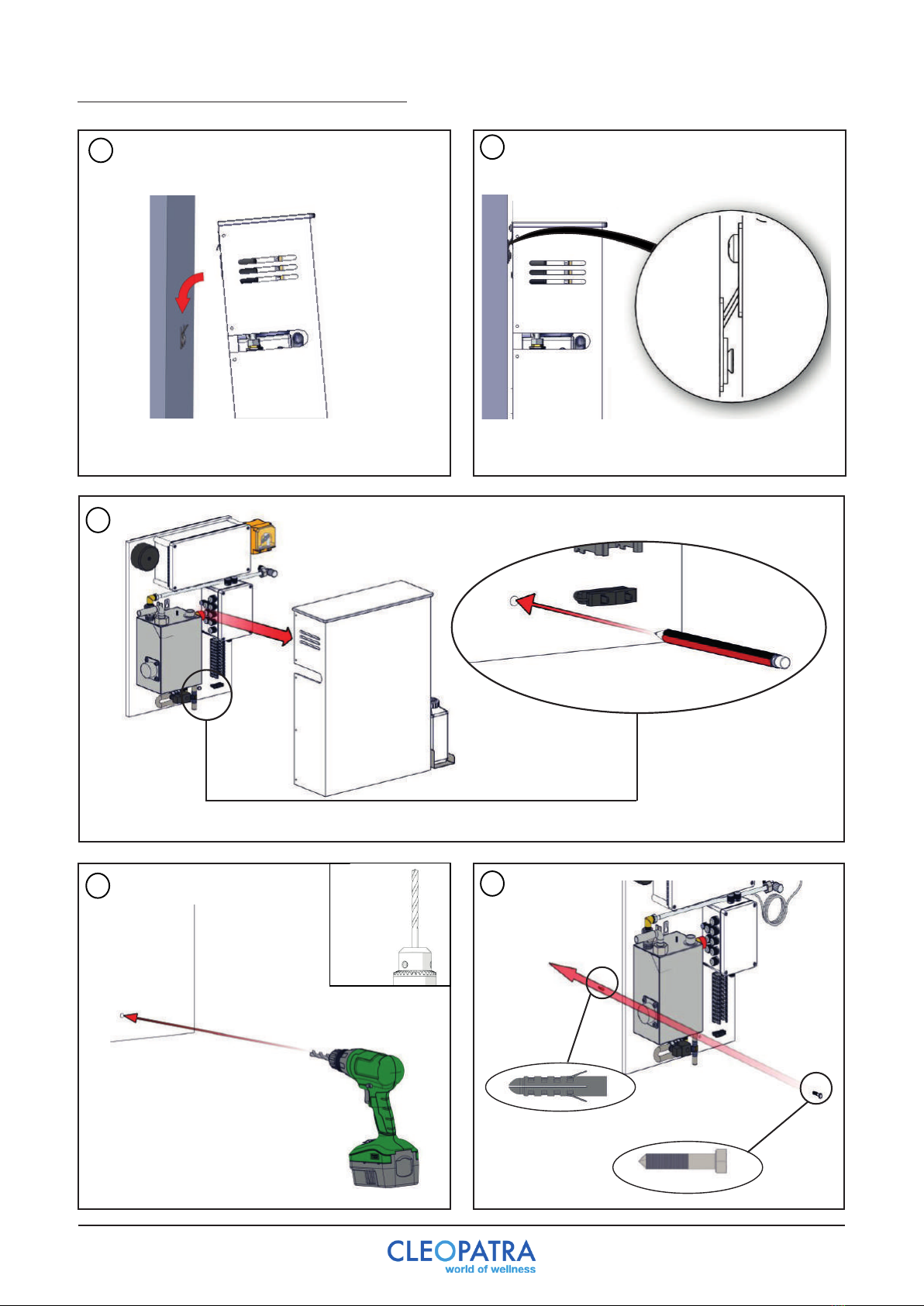 CLEOPATRA
world of wellness