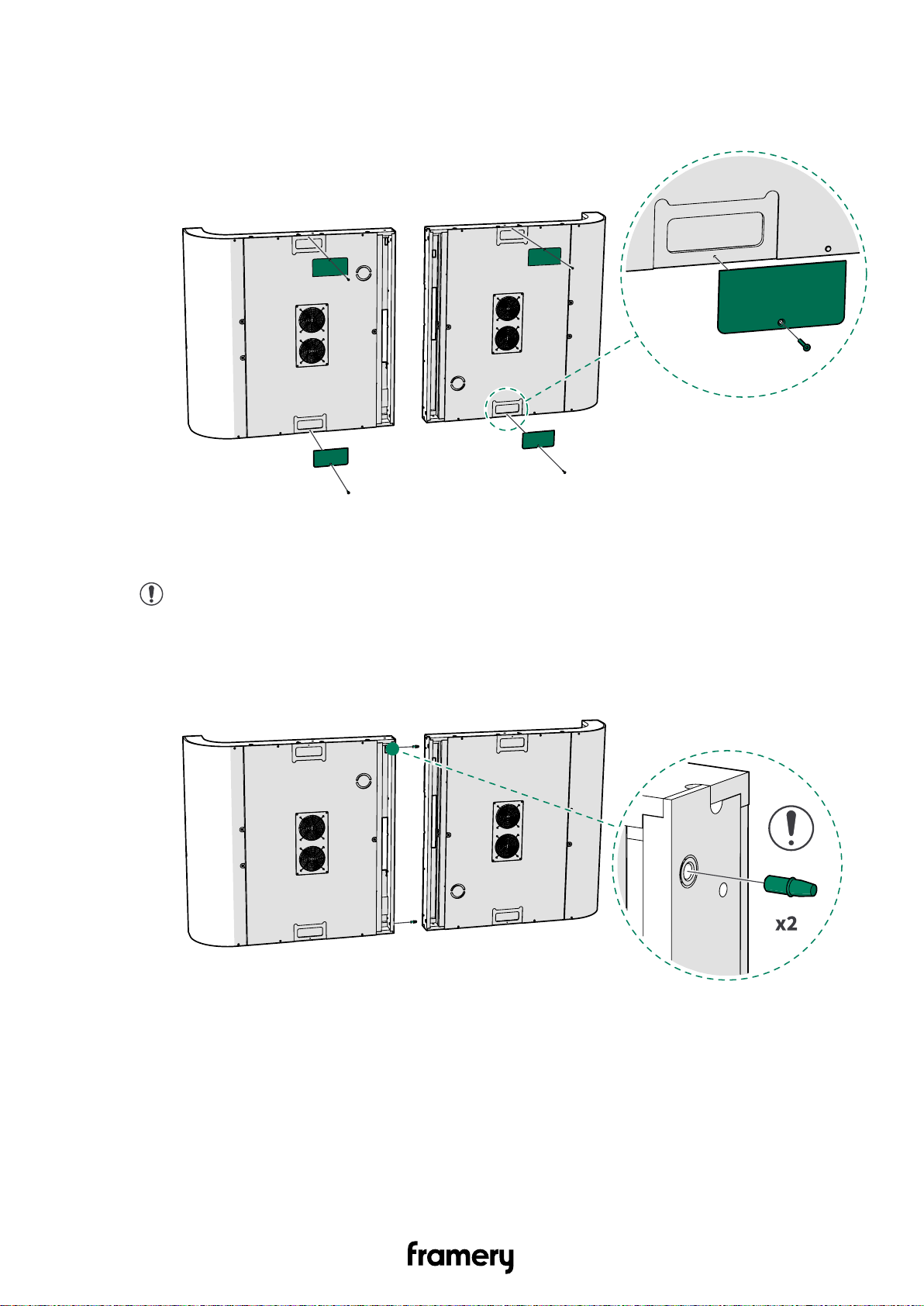 x2

framery