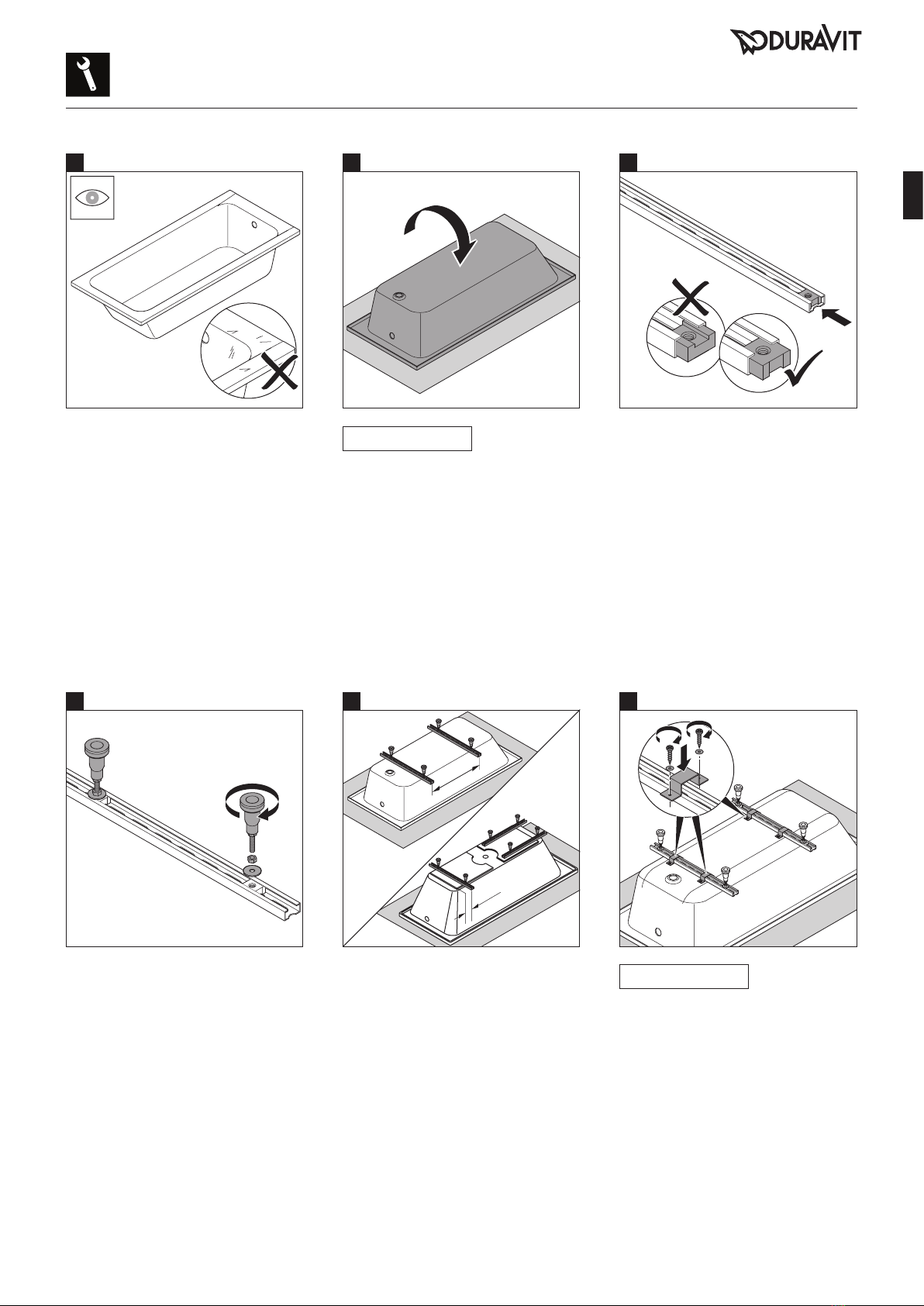 DURAVIT