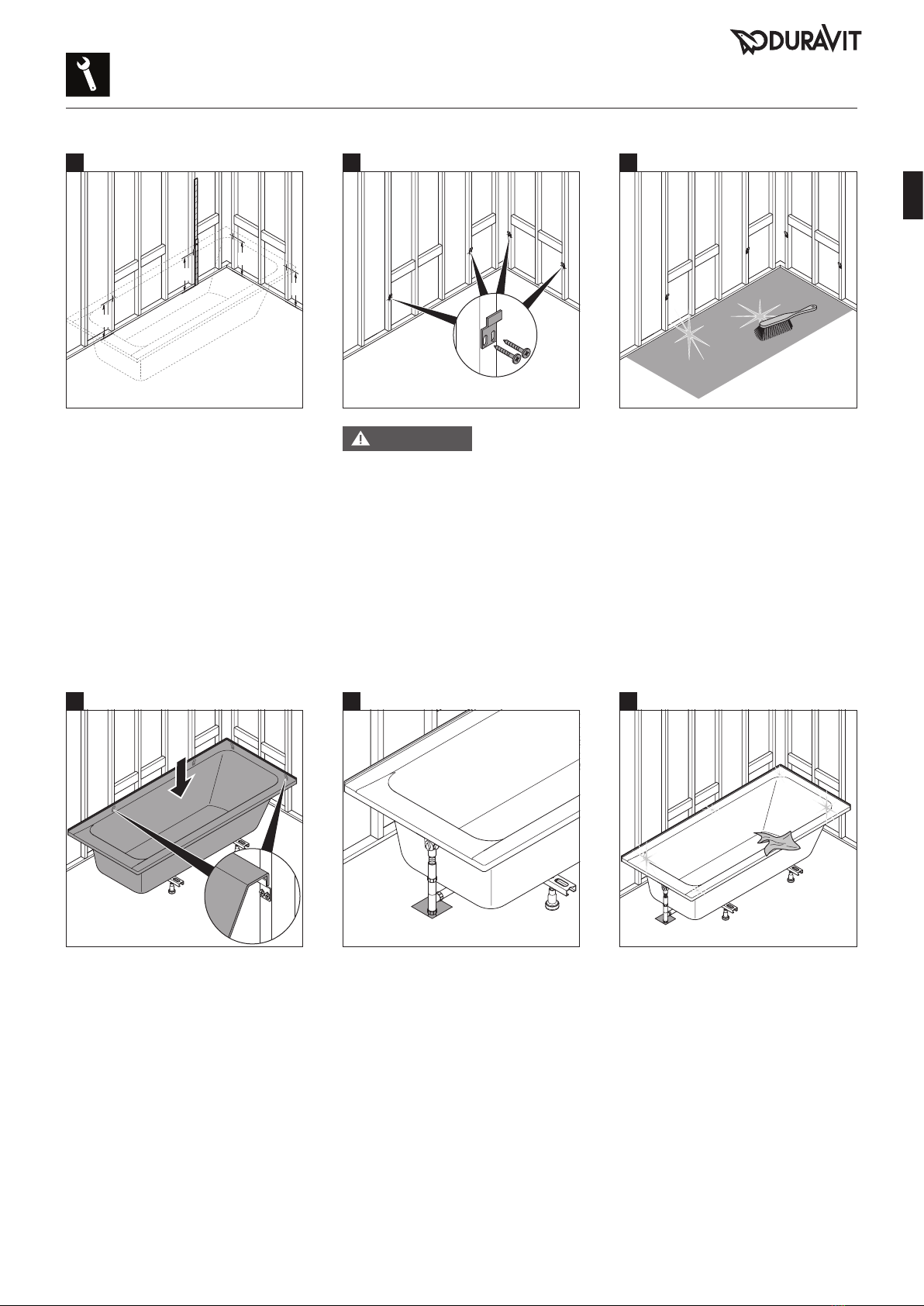 DURAVIT