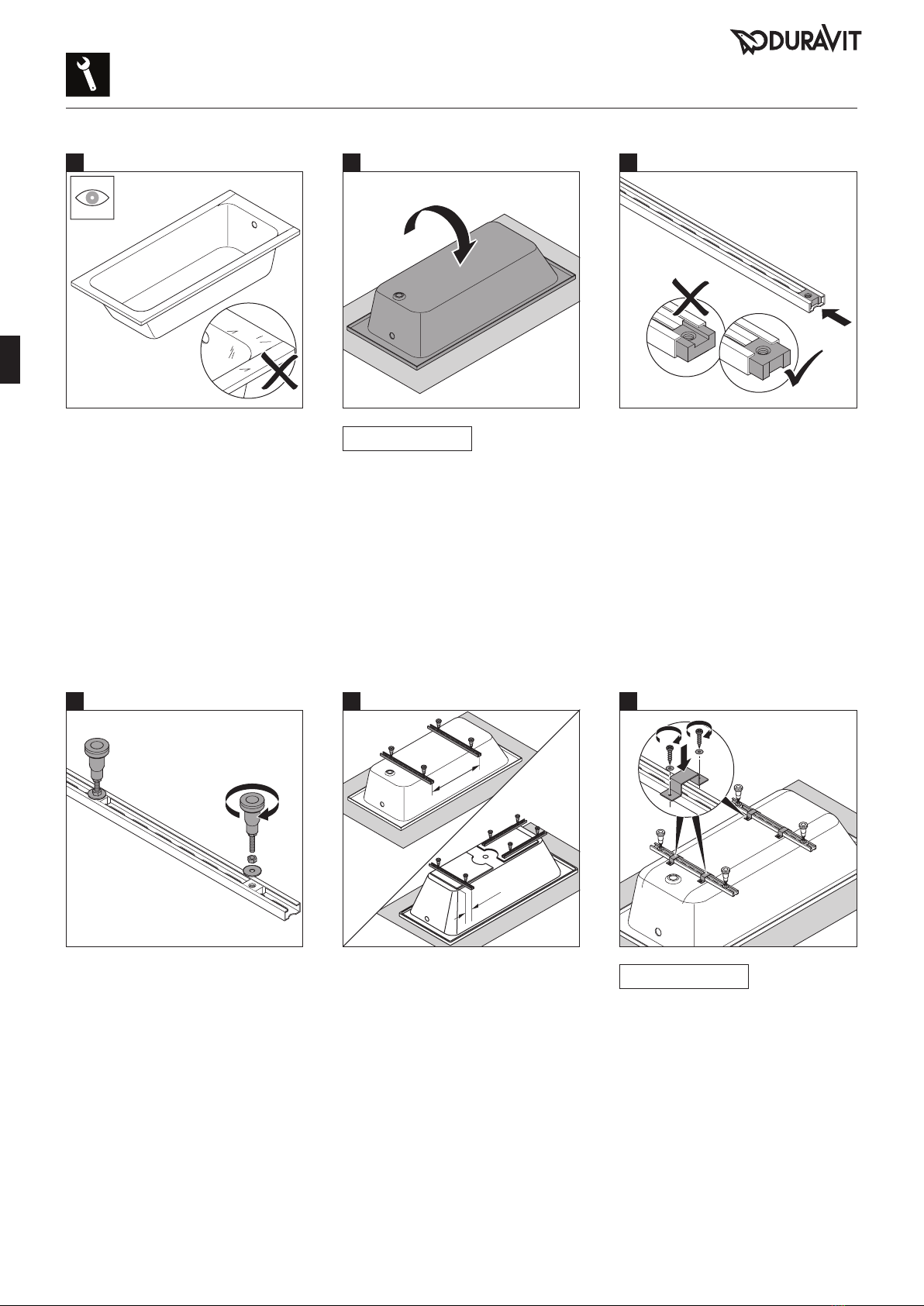 DURAVIT