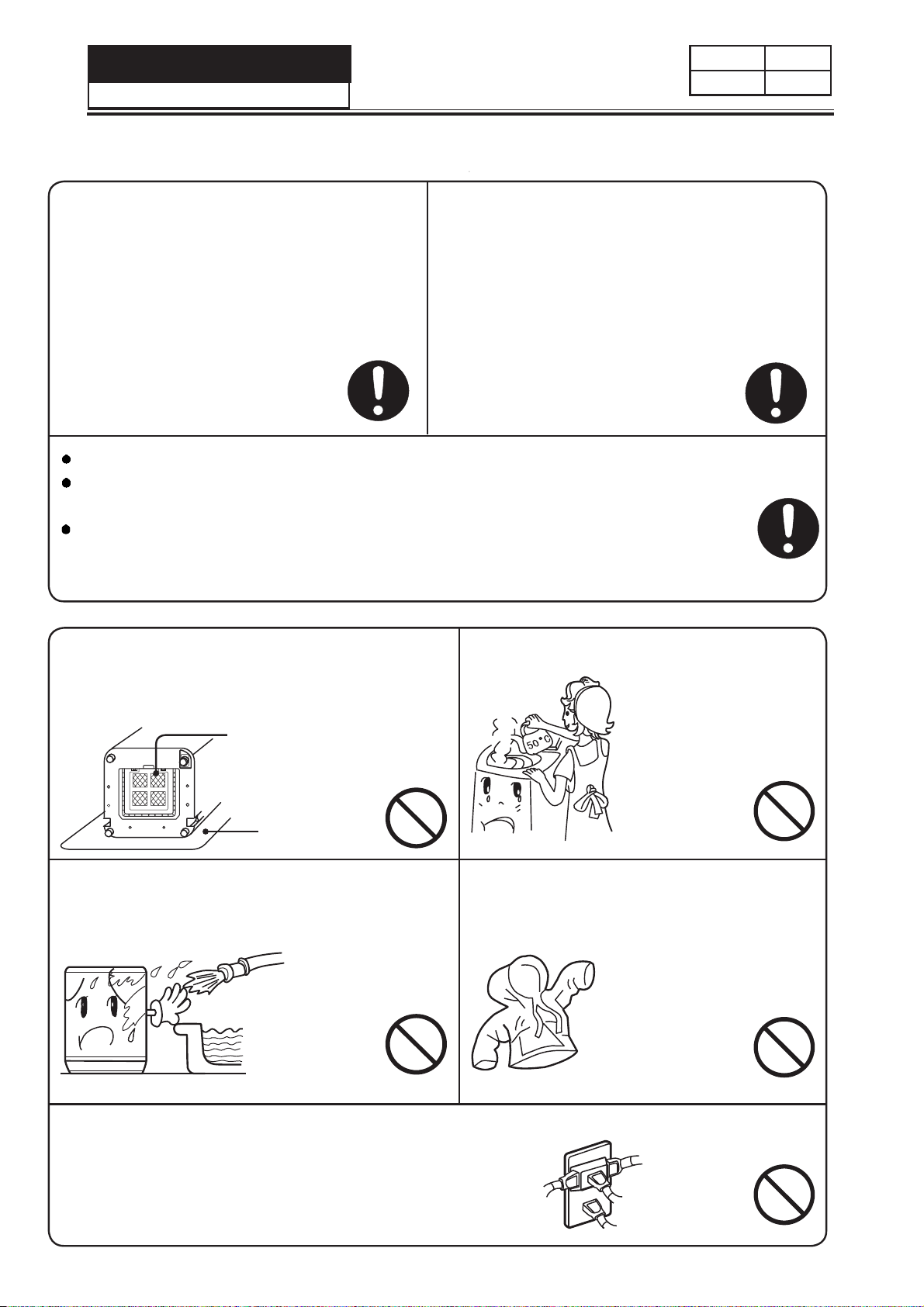 50°C