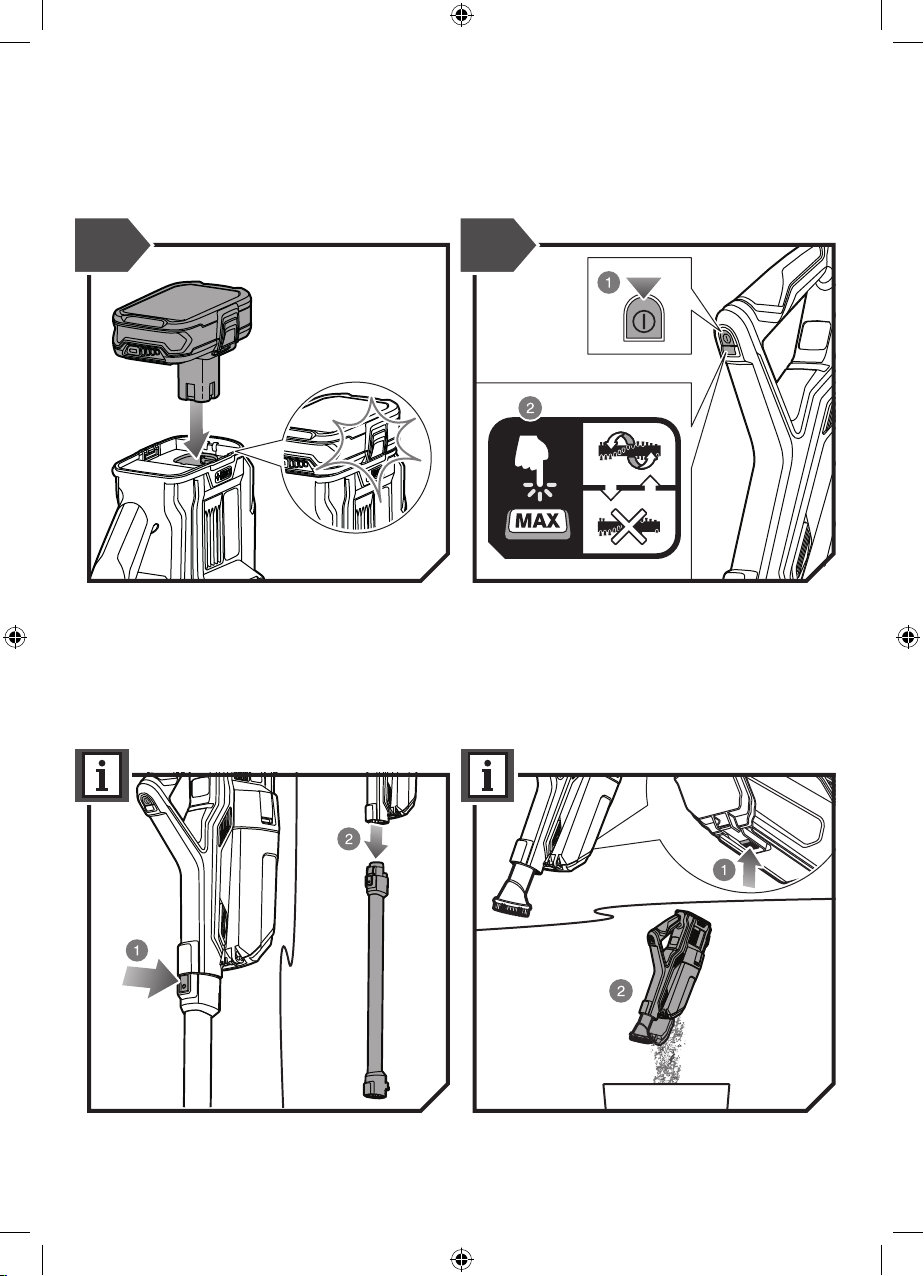 1

2

MAX

i

1

2

i

1

2