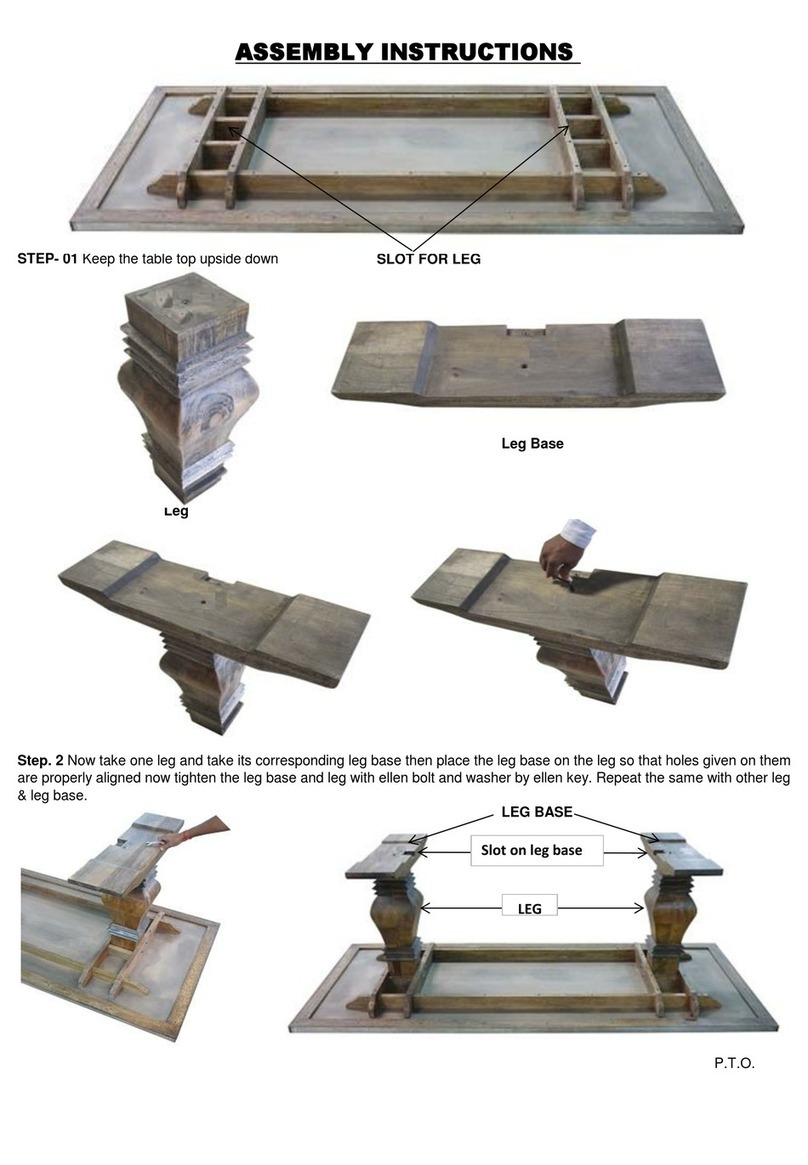 ASSEMBLY INSTRUCTIONS

STEP- 01 Keep the table top upside down

SLOT FOR LEG

Leg Base

Leg

Step. 2 Now take one leg and take its corresponding leg base then place the leg base on the leg so that holes given on them are properly aligned now tighten the leg base and leg with ellen bolt and washer by ellen key. Repeat the same with other leg & leg base.

LEG BASE

Slot on leg base

LEG

P.T.O.