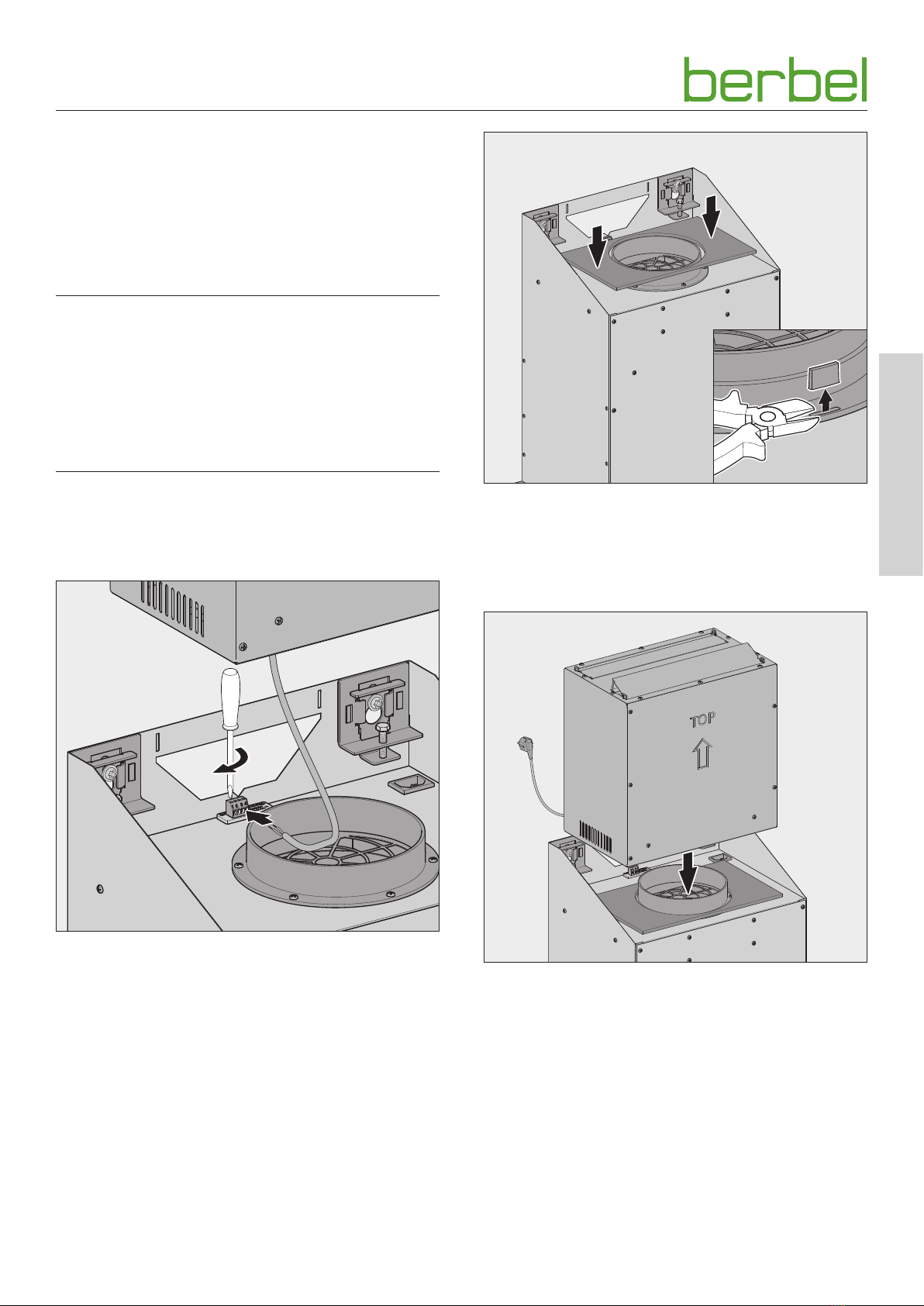 berbel

TOP