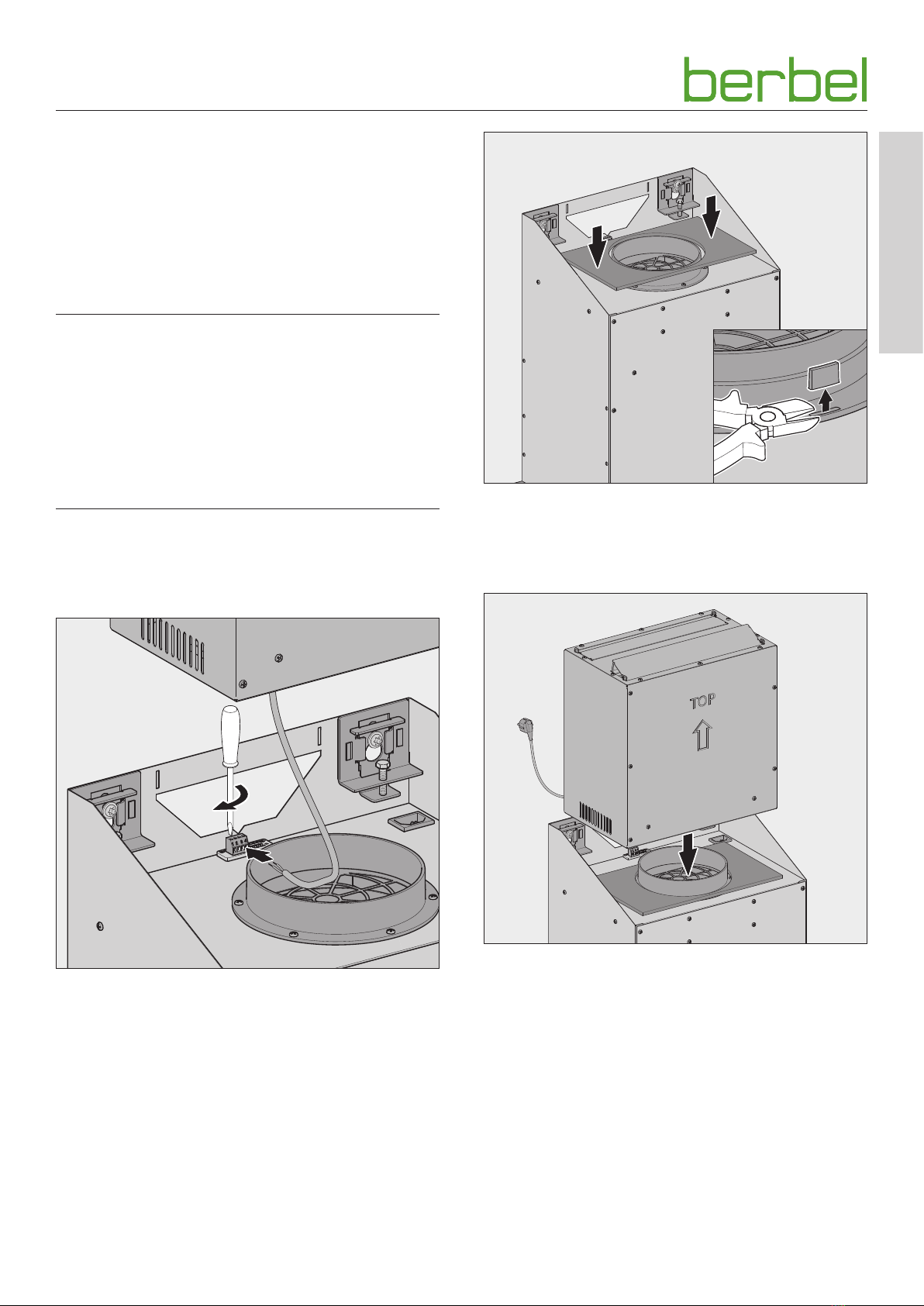 berbel

TOP