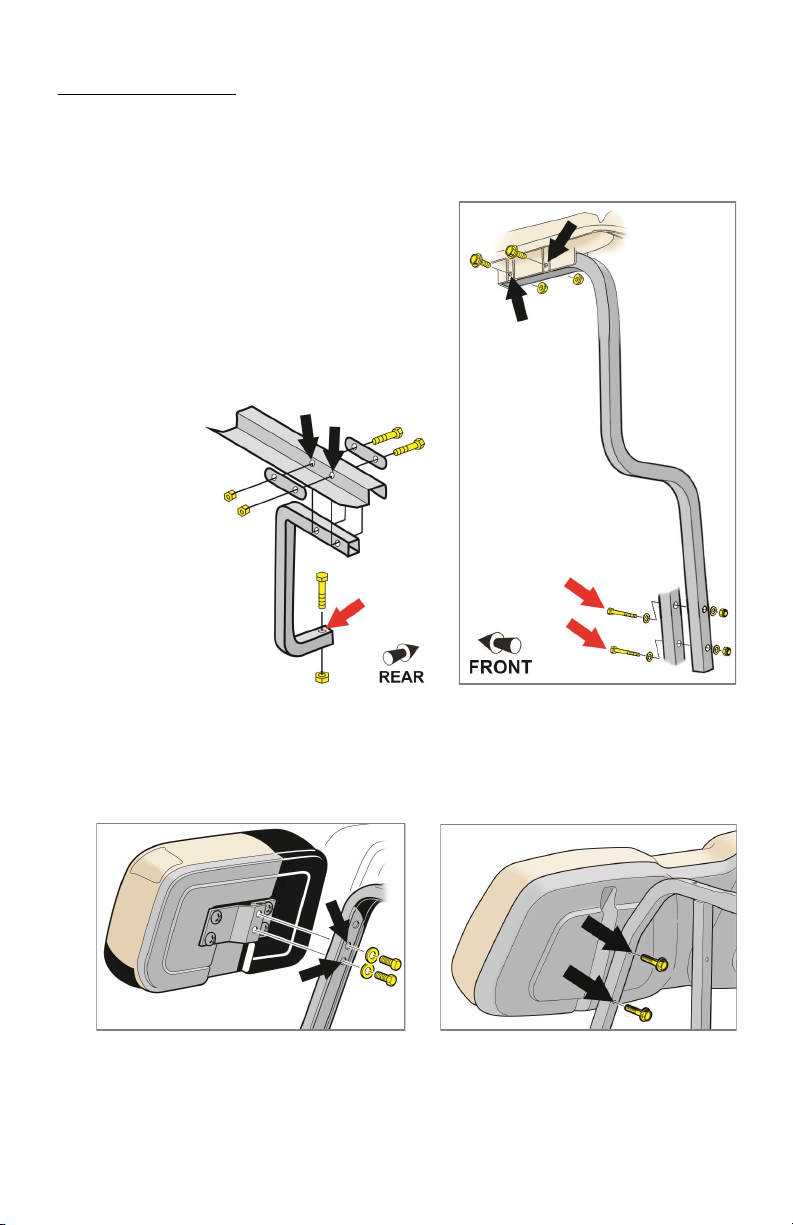 REAR

FRONT