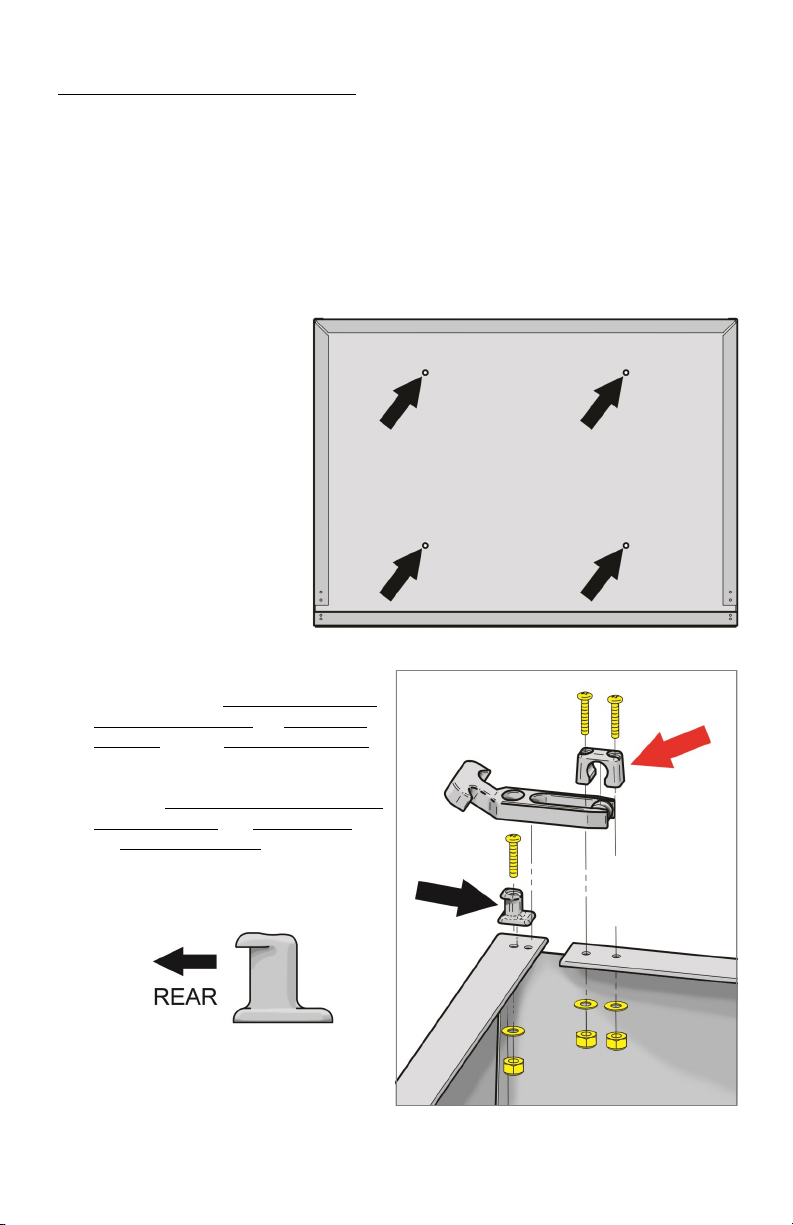 REAR