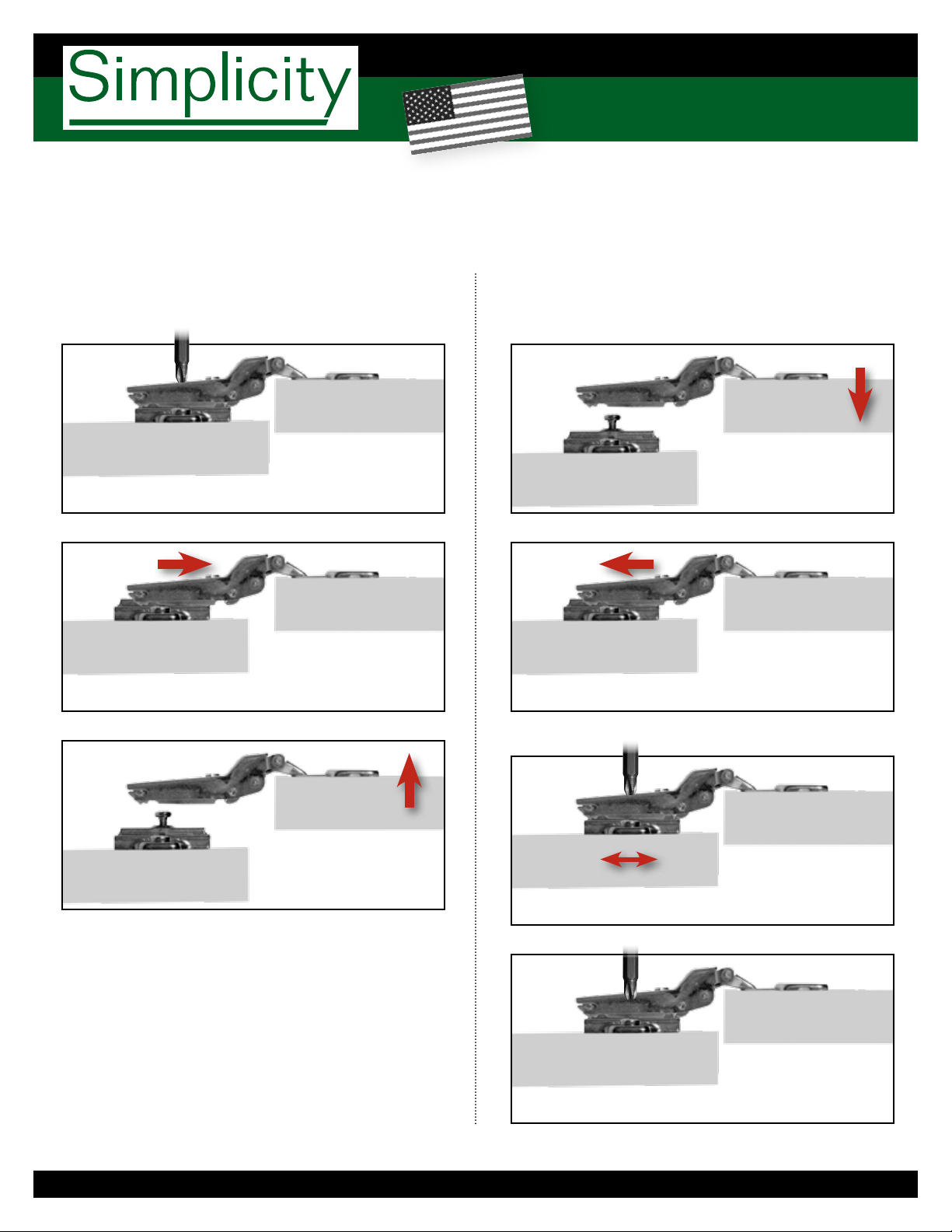 Simplicity