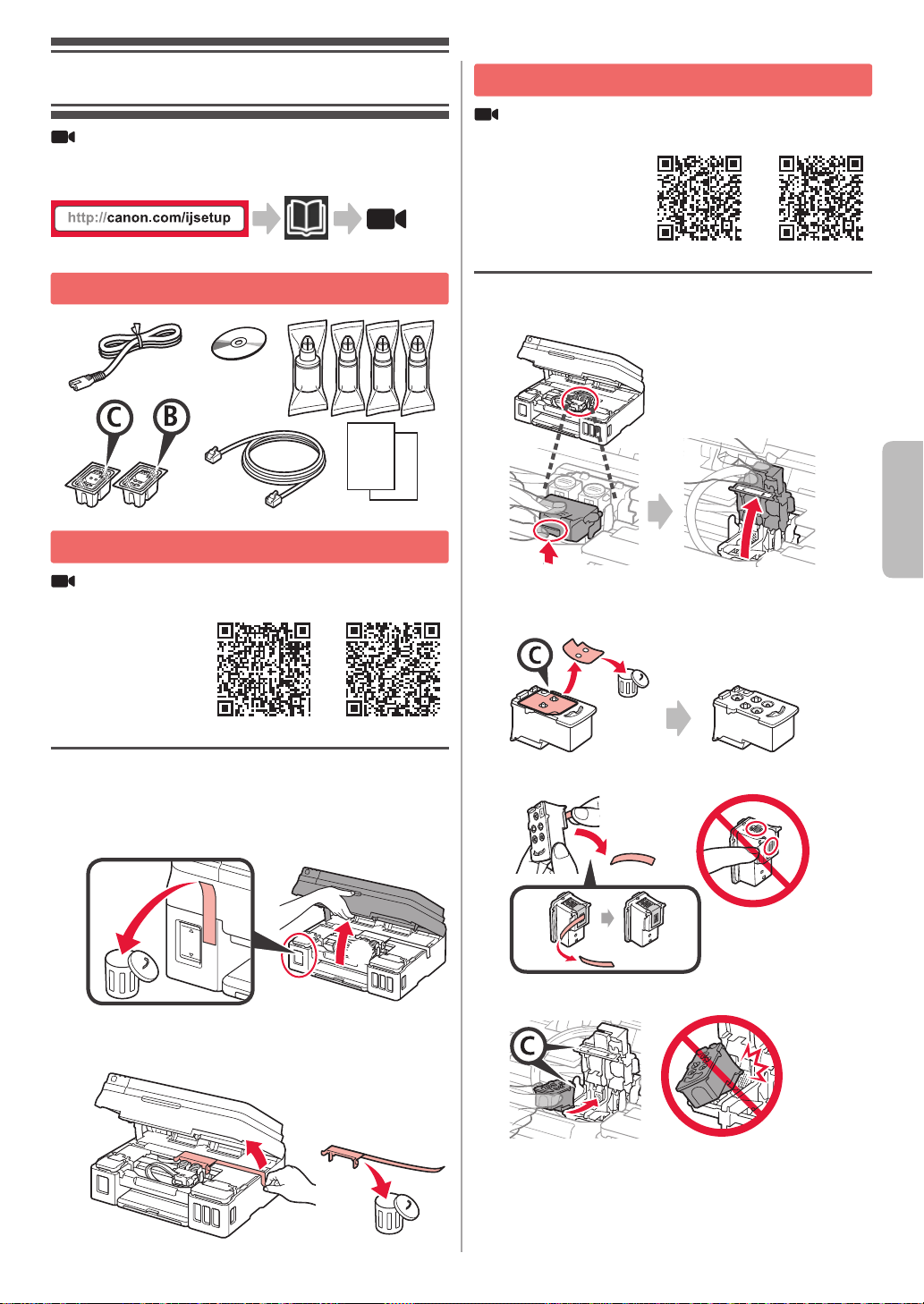 http://canon.com/ijsetup

C B

C

C