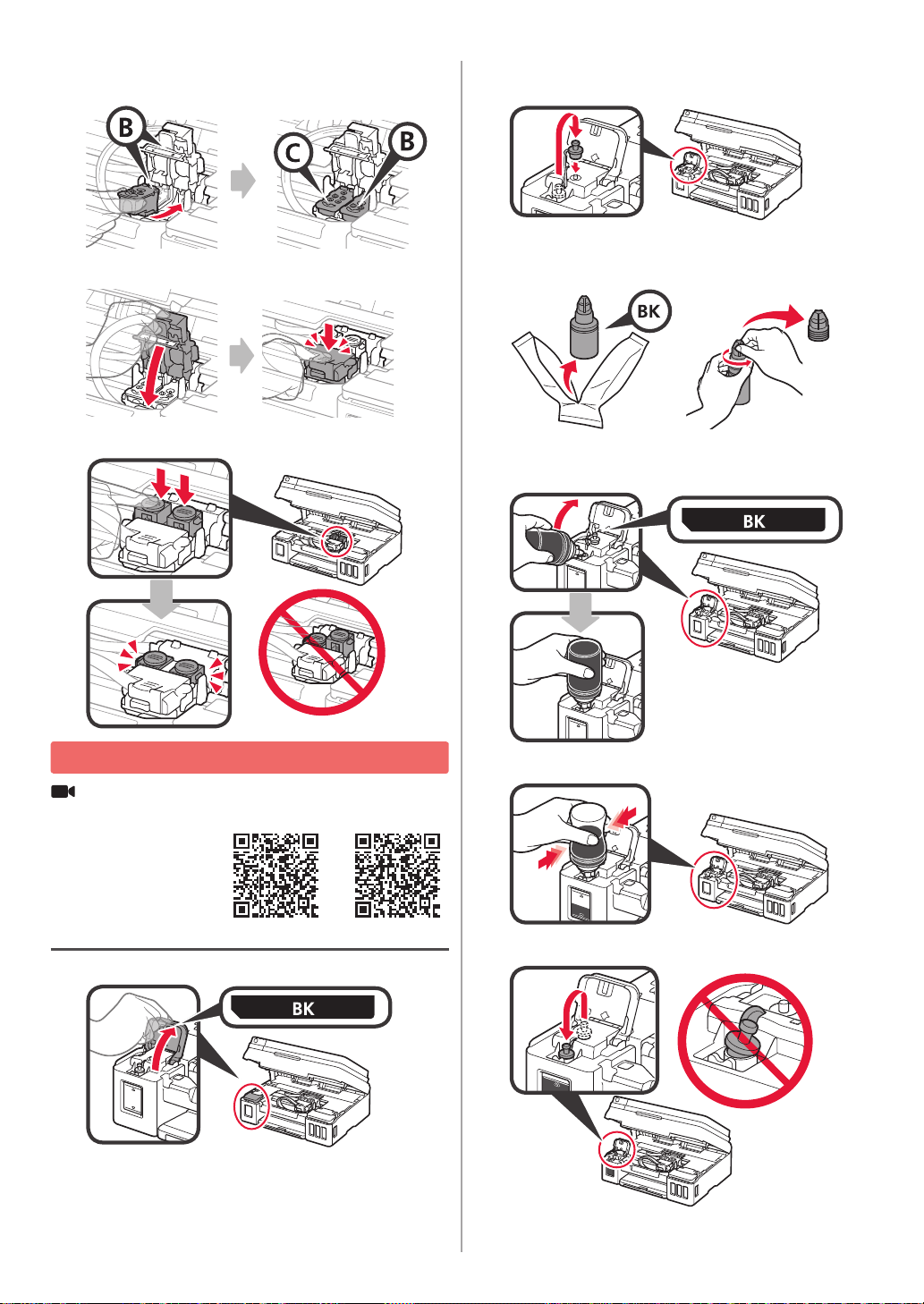 B

C

B

BK

BK

BK