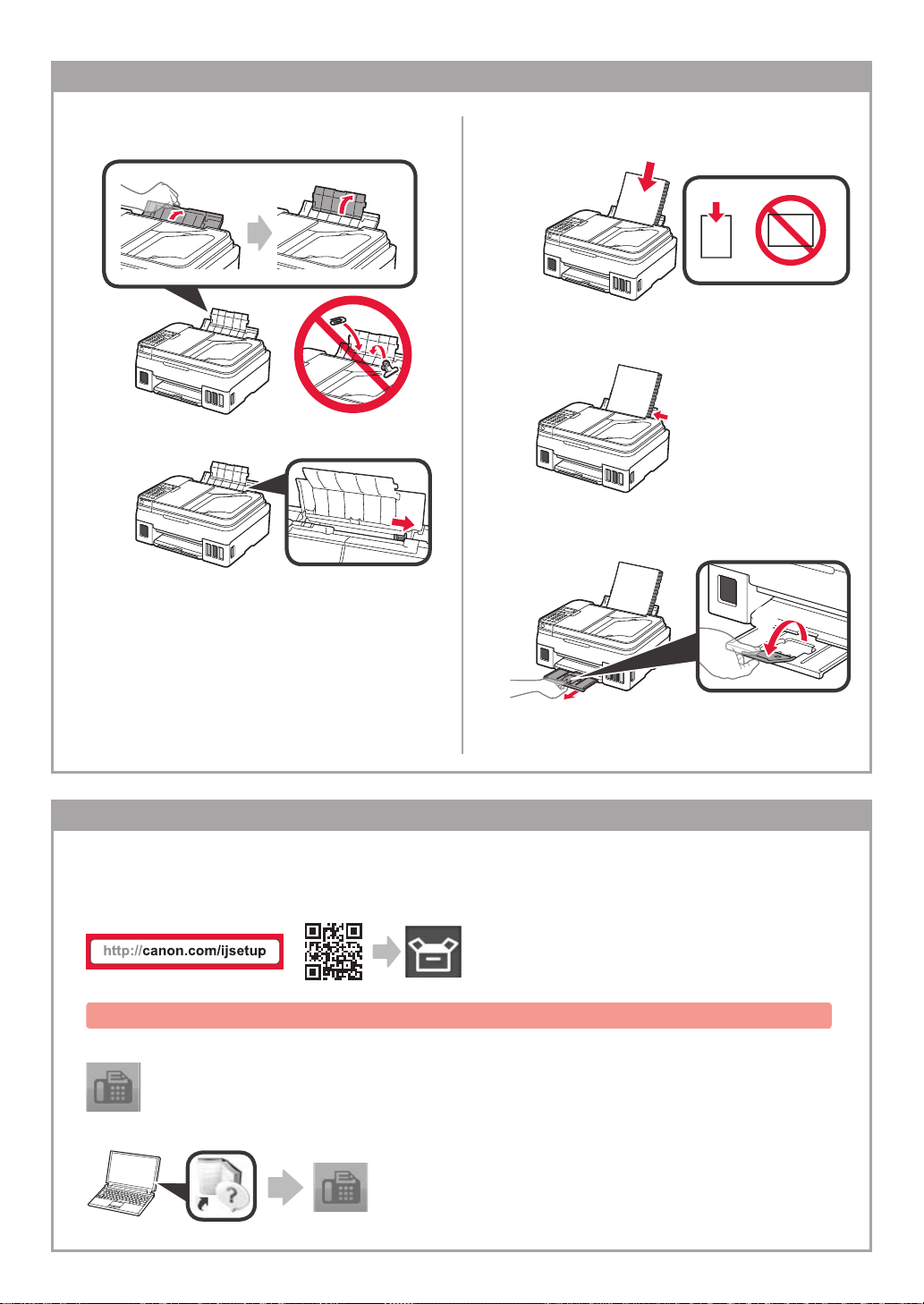 http://canon.com/ijsetup