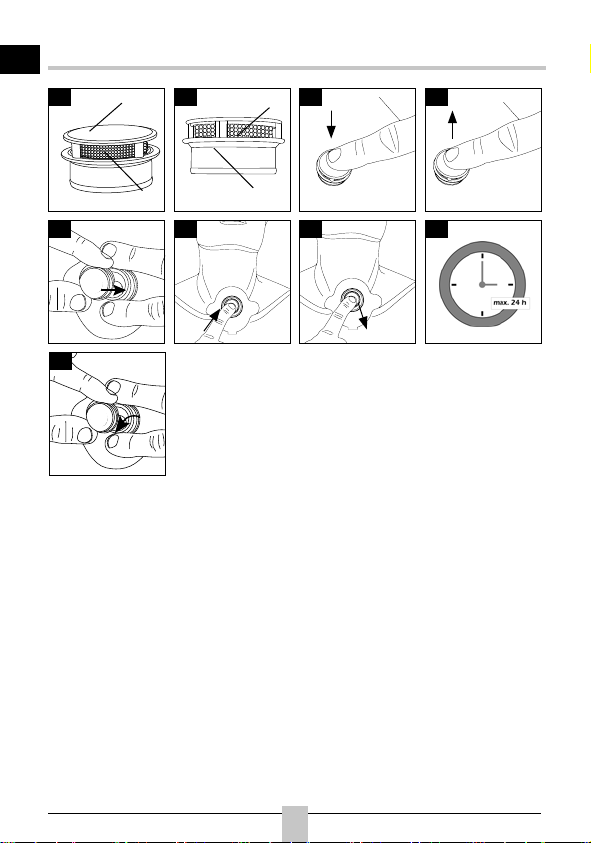 max. 24 h