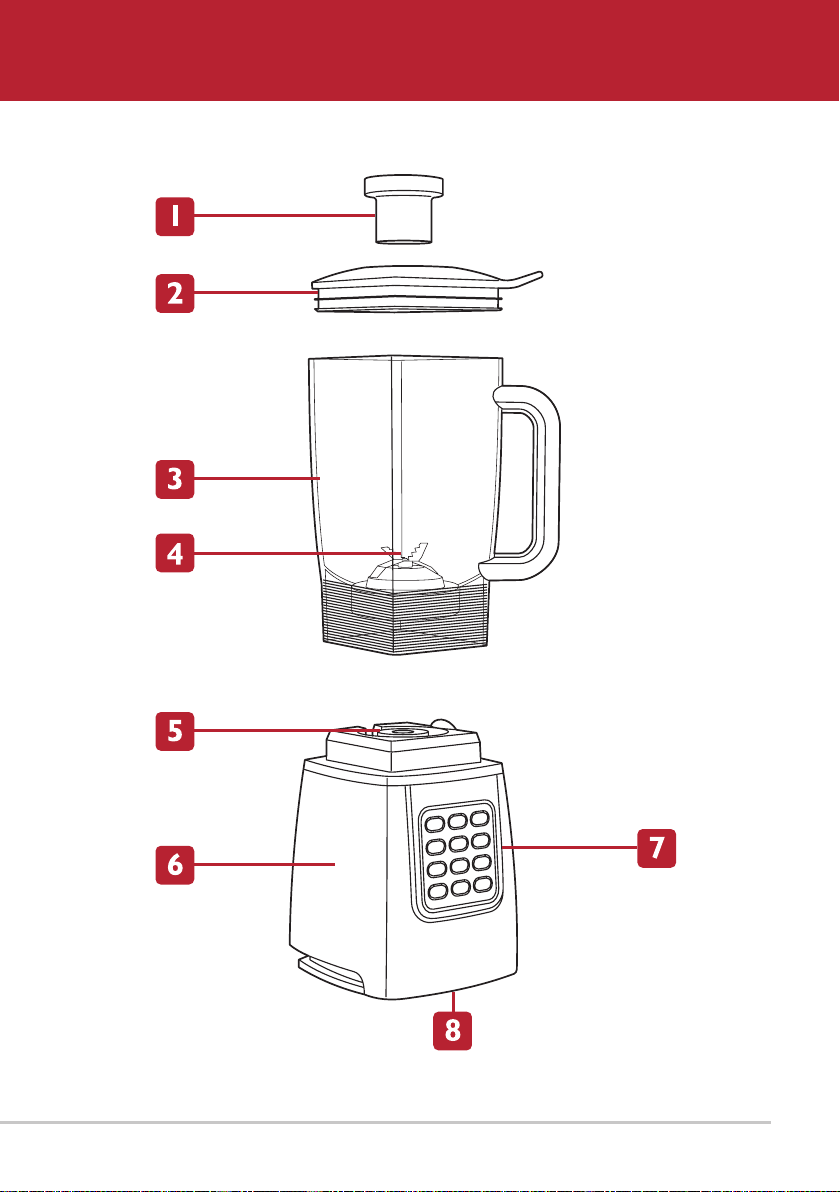 1
2
3
4
5
6
7
8