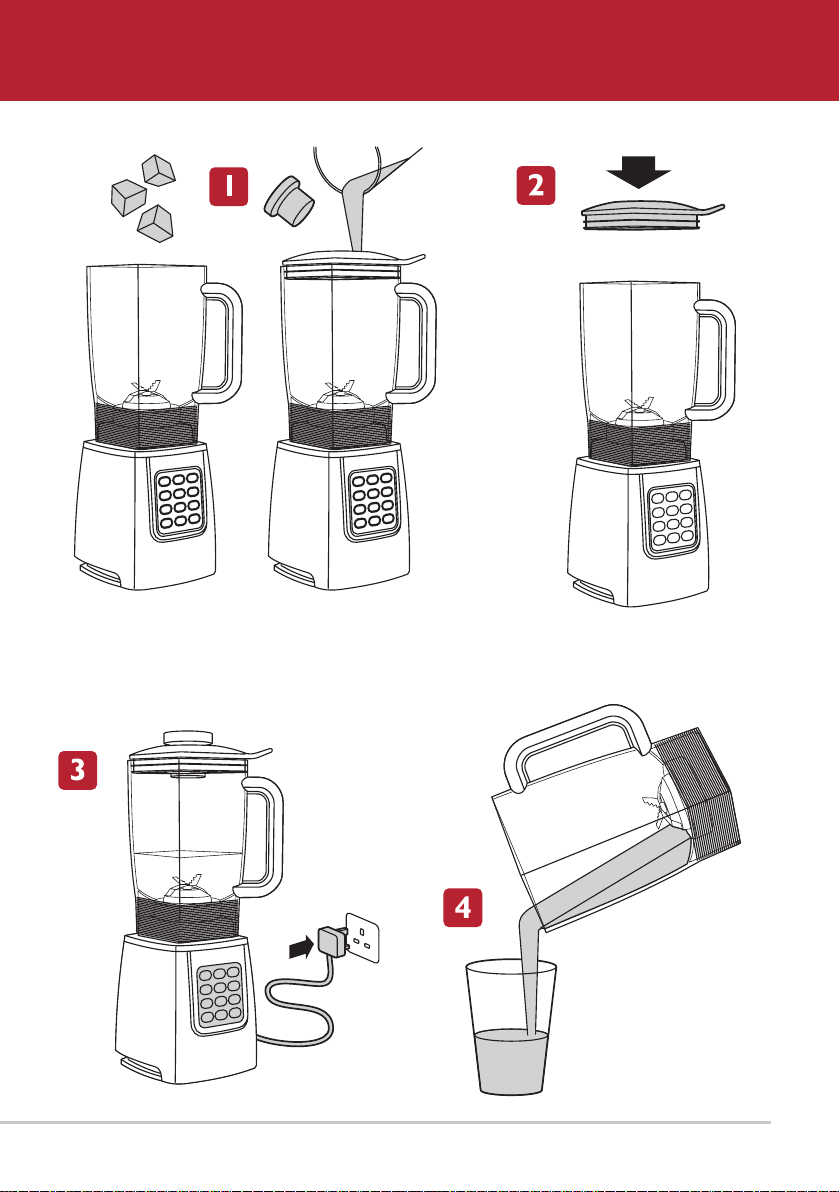 1

2

3

4