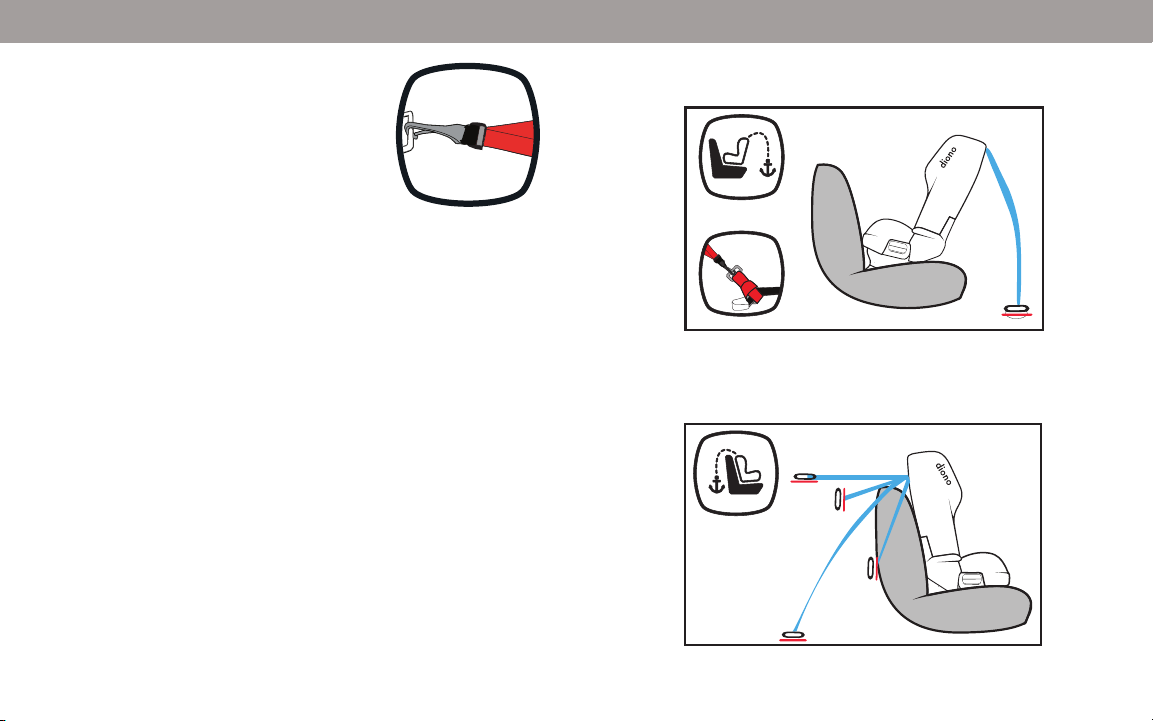 diono

diono