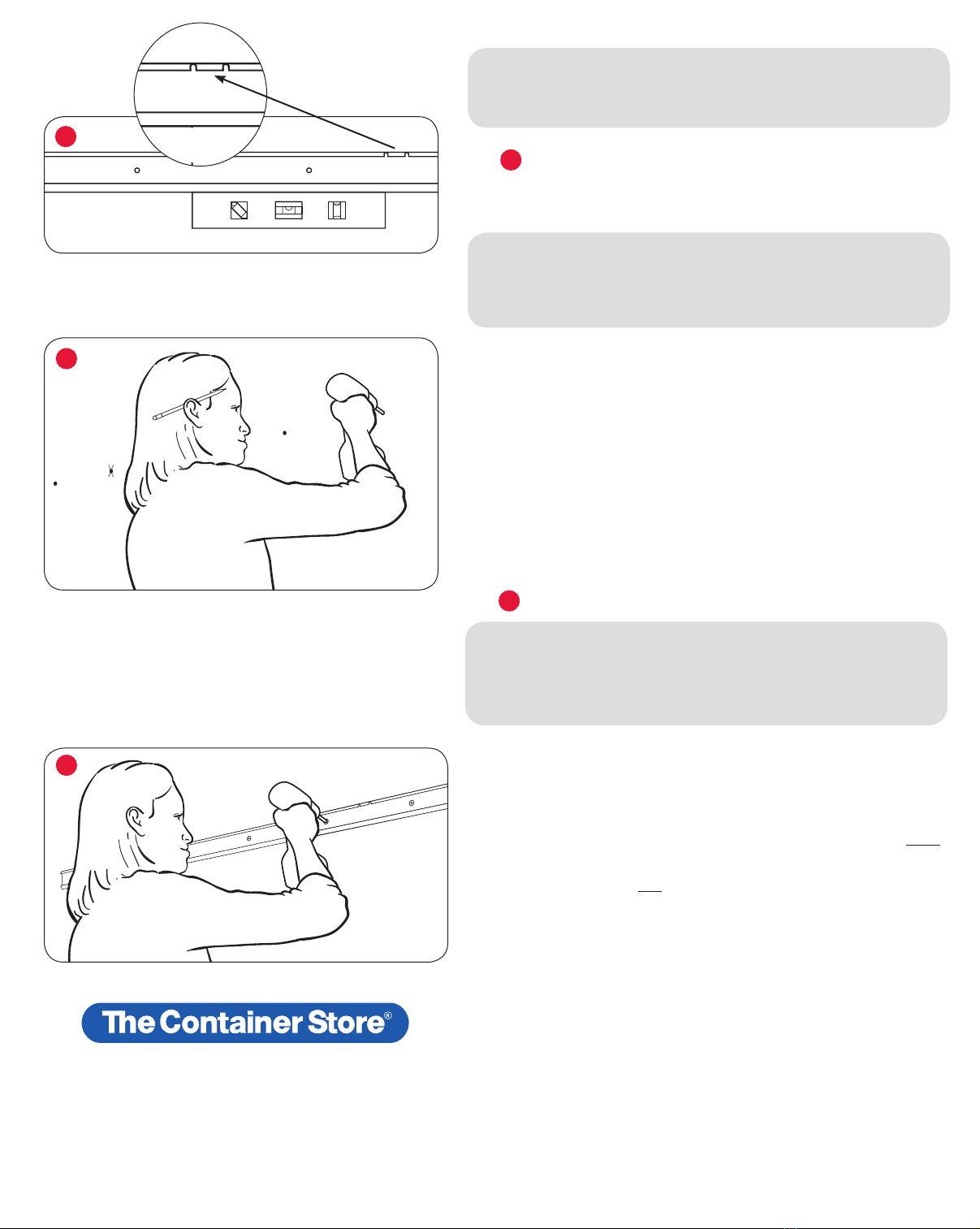 The Container Store®