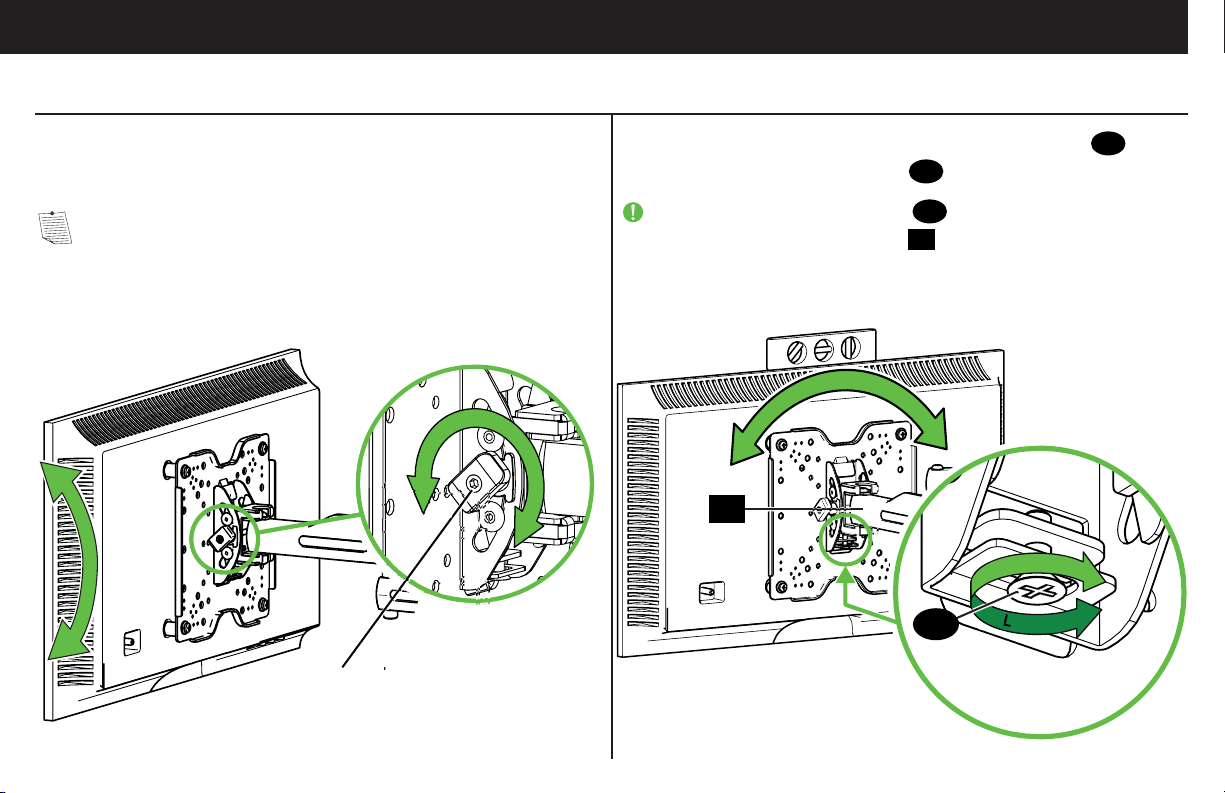 L